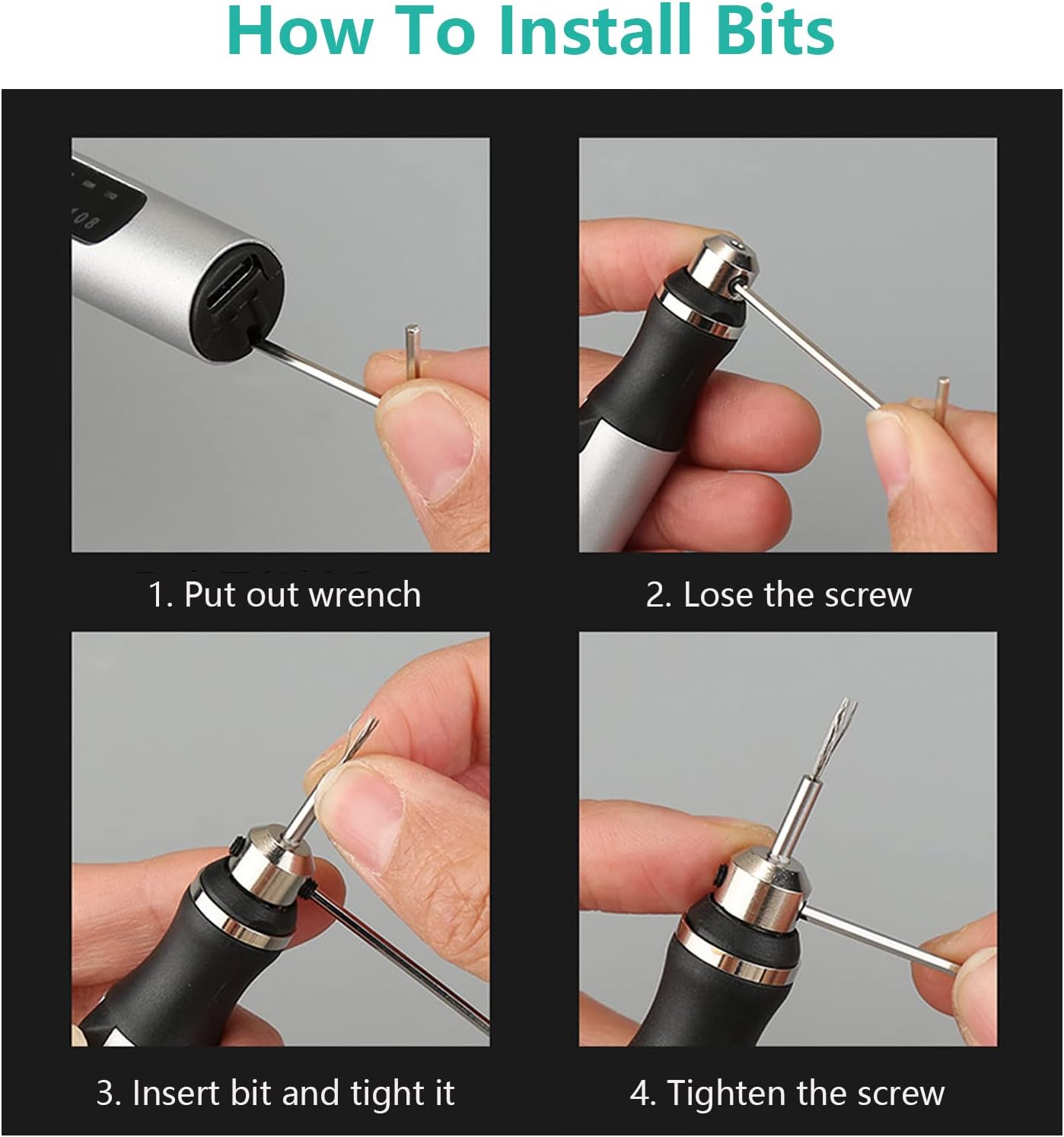 How To Install Bits

1. Put out wrench

2. Lose the screw

3. Insert bit and tight it

4. Tighten the screw