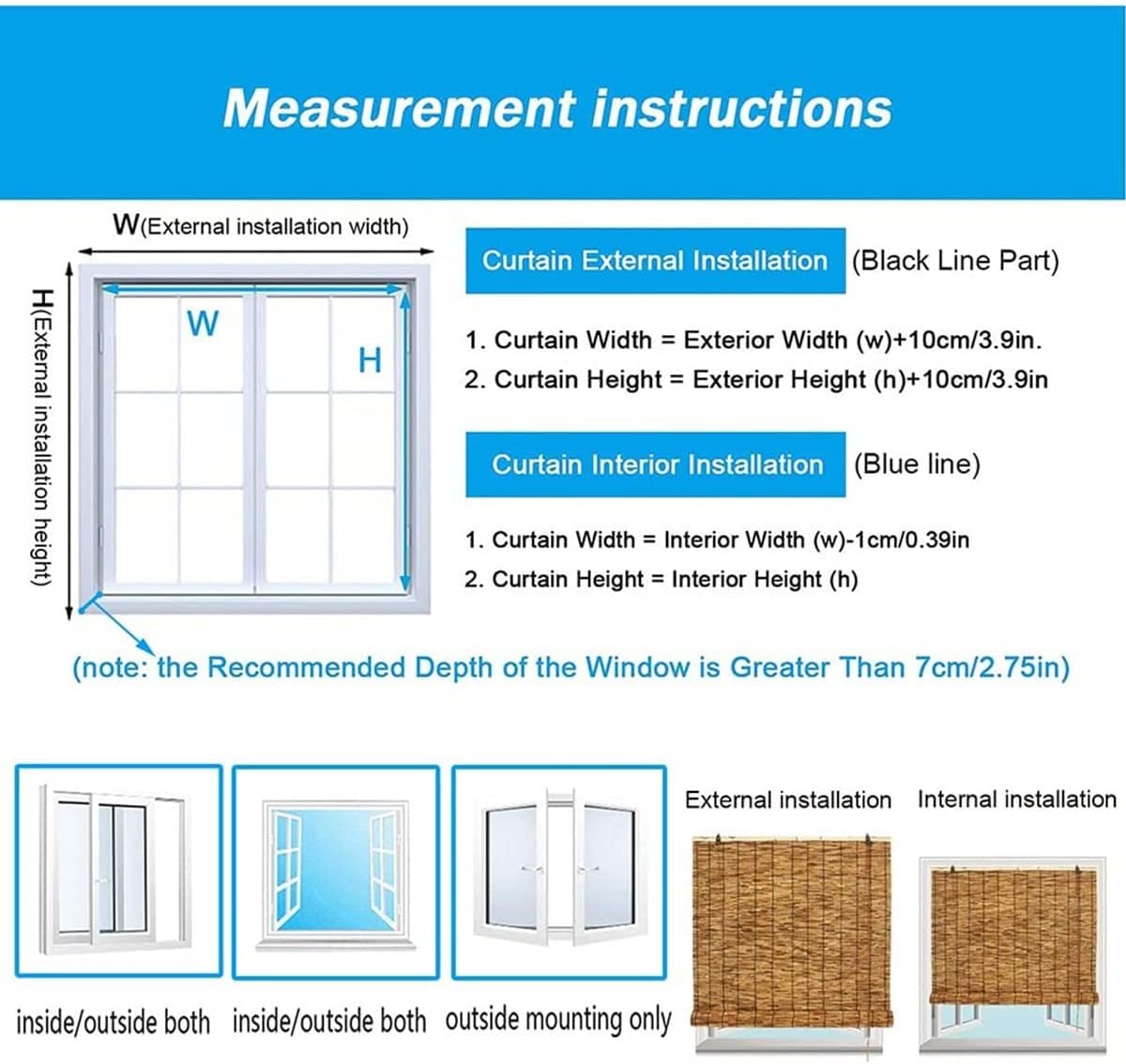 Measurement instructions

W(External installation width)

H(External installation height)

W

H

Curtain External Installation (Black Line Part)

1. Curtain Width = Exterior Width (w)+10cm/3.9in.
2. Curtain Height = Exterior Height (h)+10cm/3.9in

Curtain Interior Installation (Blue line)

1. Curtain Width = Interior Width (w)-1cm/0.39in
2. Curtain Height = Interior Height (h)

(note: the Recommended Depth of the Window is Greater Than 7cm/2.75in)

inside/outside both

inside/outside both

outside mounting only

External installation

Internal installation