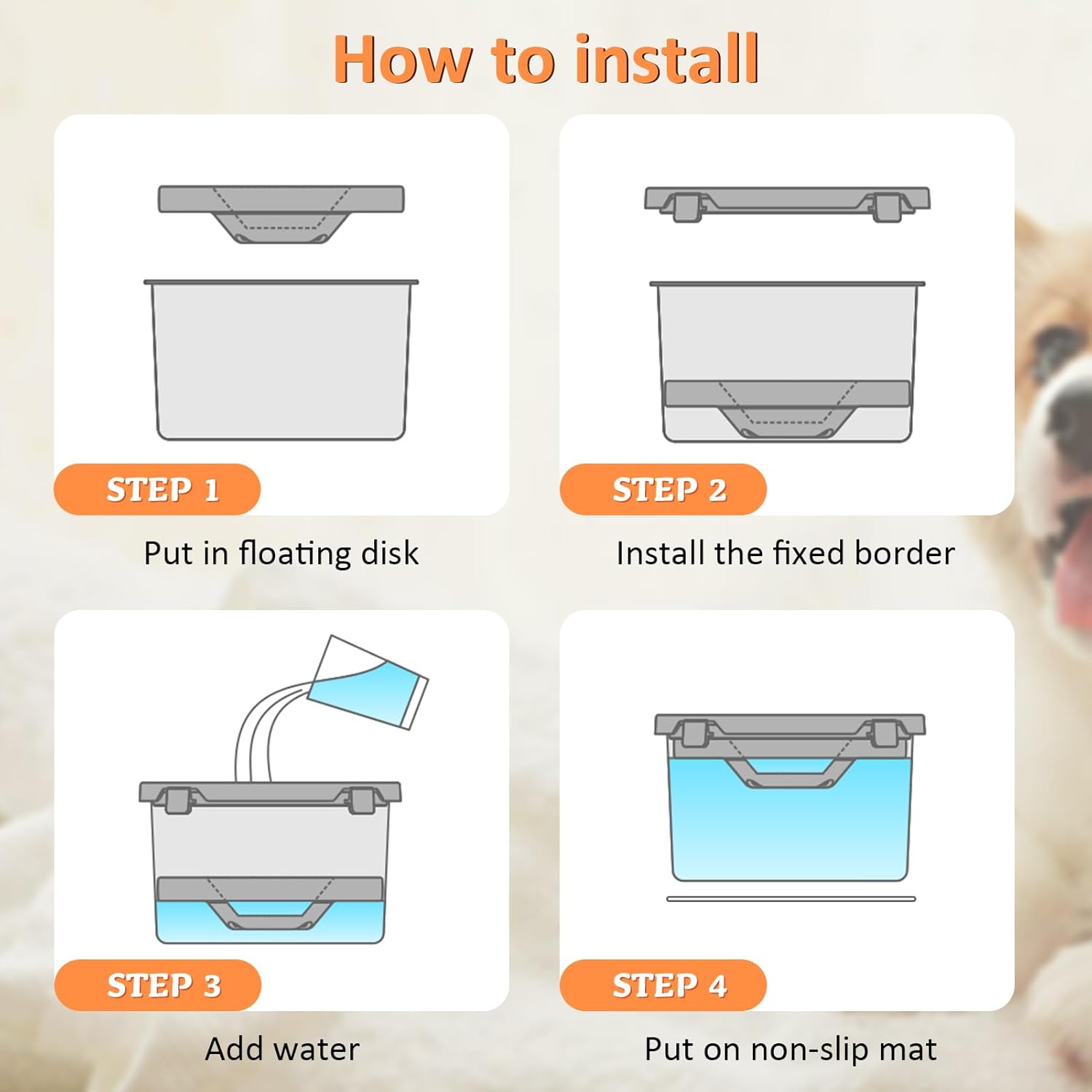 How to install

STEP 1

Put in floating disk

STEP 2

Install the fixed border

STEP 3

Add water

STEP 4

Put on non-slip mat