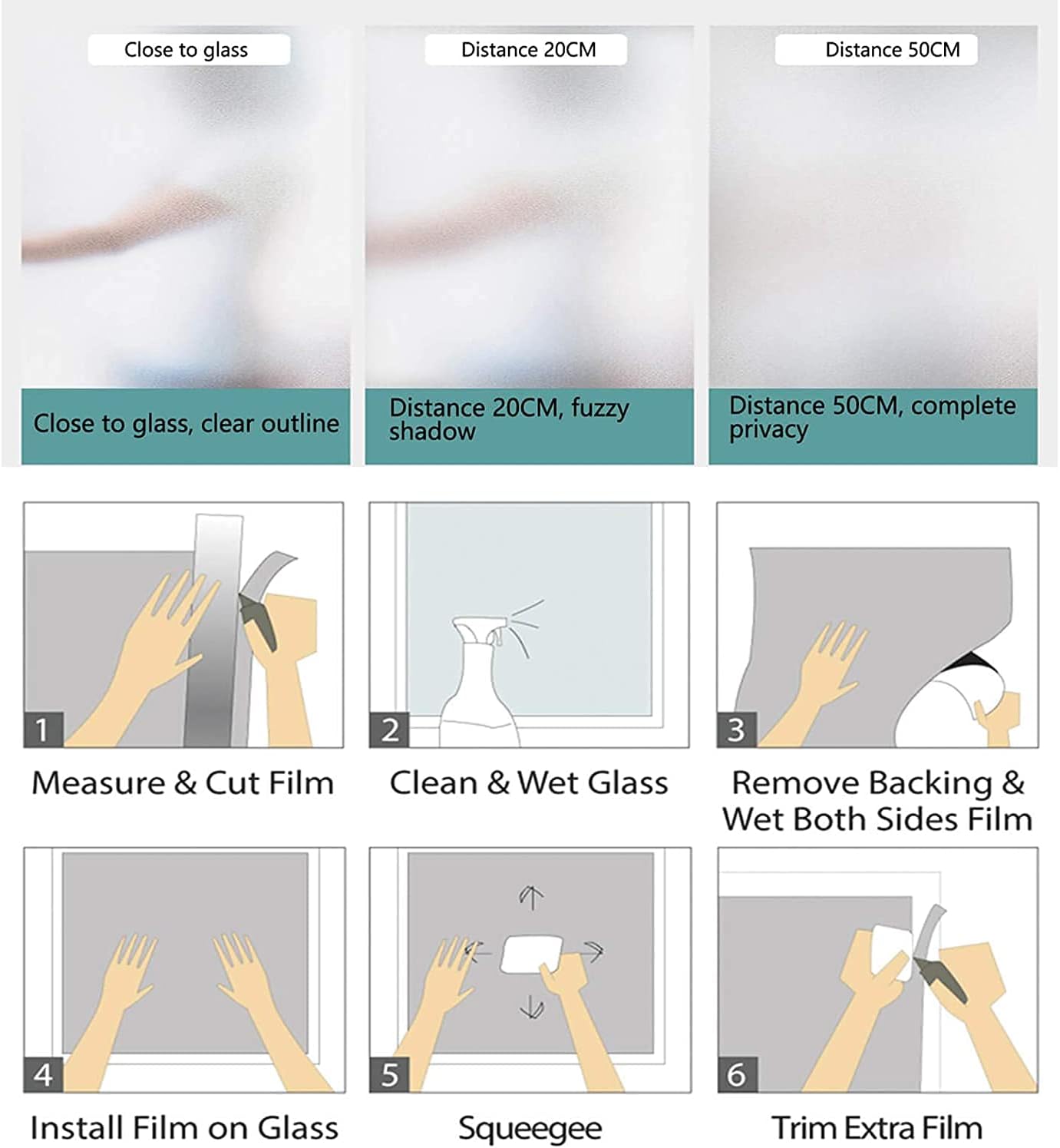 Close to glass

Close to glass, clear outline

Distance 20CM

Distance 20CM, fuzzy shadow

Distance 50CM

Distance 50CM, complete privacy

1

Measure & Cut Film

2

Clean & Wet Glass

3

Remove Backing & Wet Both Sides Film

4

Install Film on Glass

5

Squeegee

6

Trim Extra Film