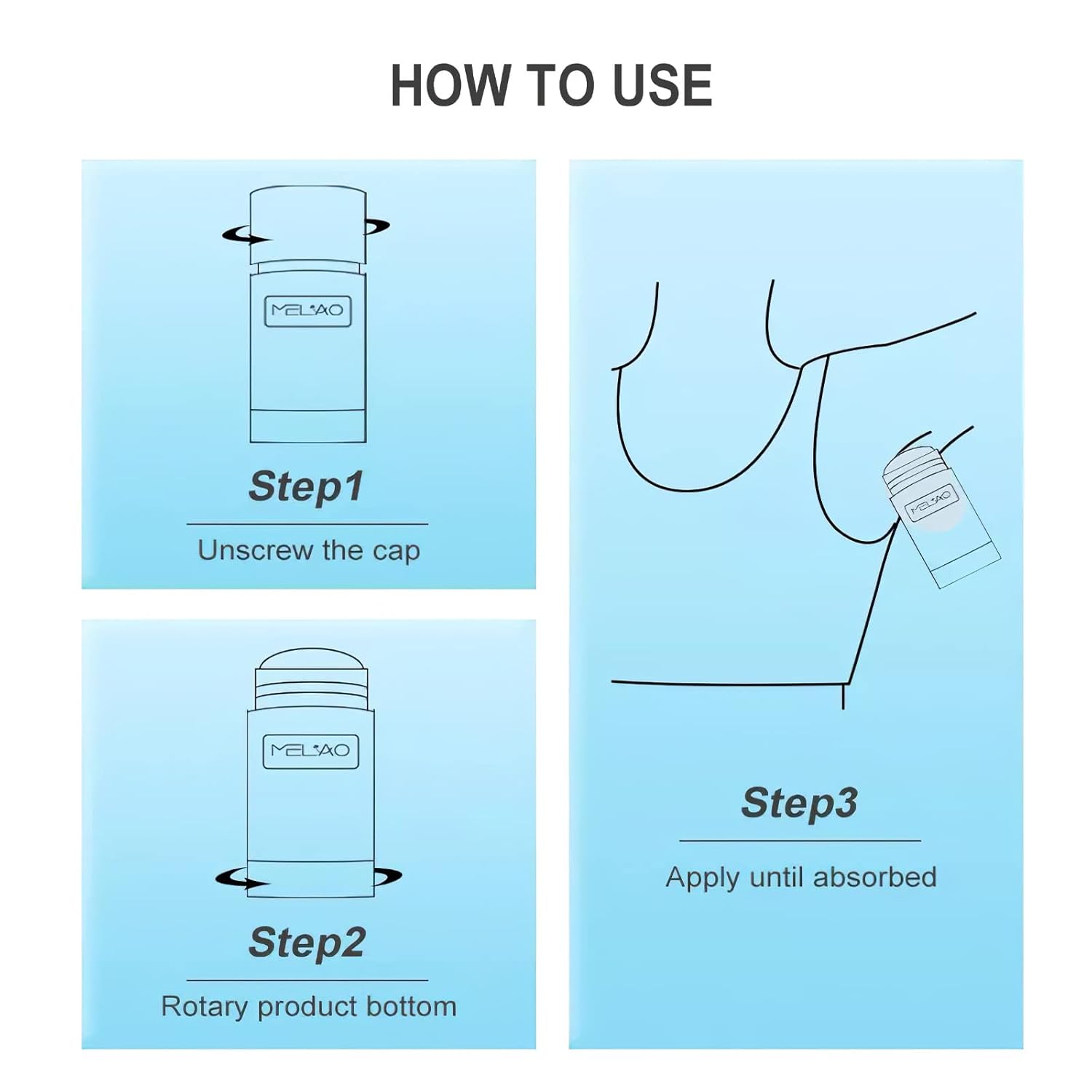 HOW TO USE

MELAO

Step1

Unscrew the cap

MELAO

Step2

Rotary product bottom

MELAO

Step3

Apply until absorbed