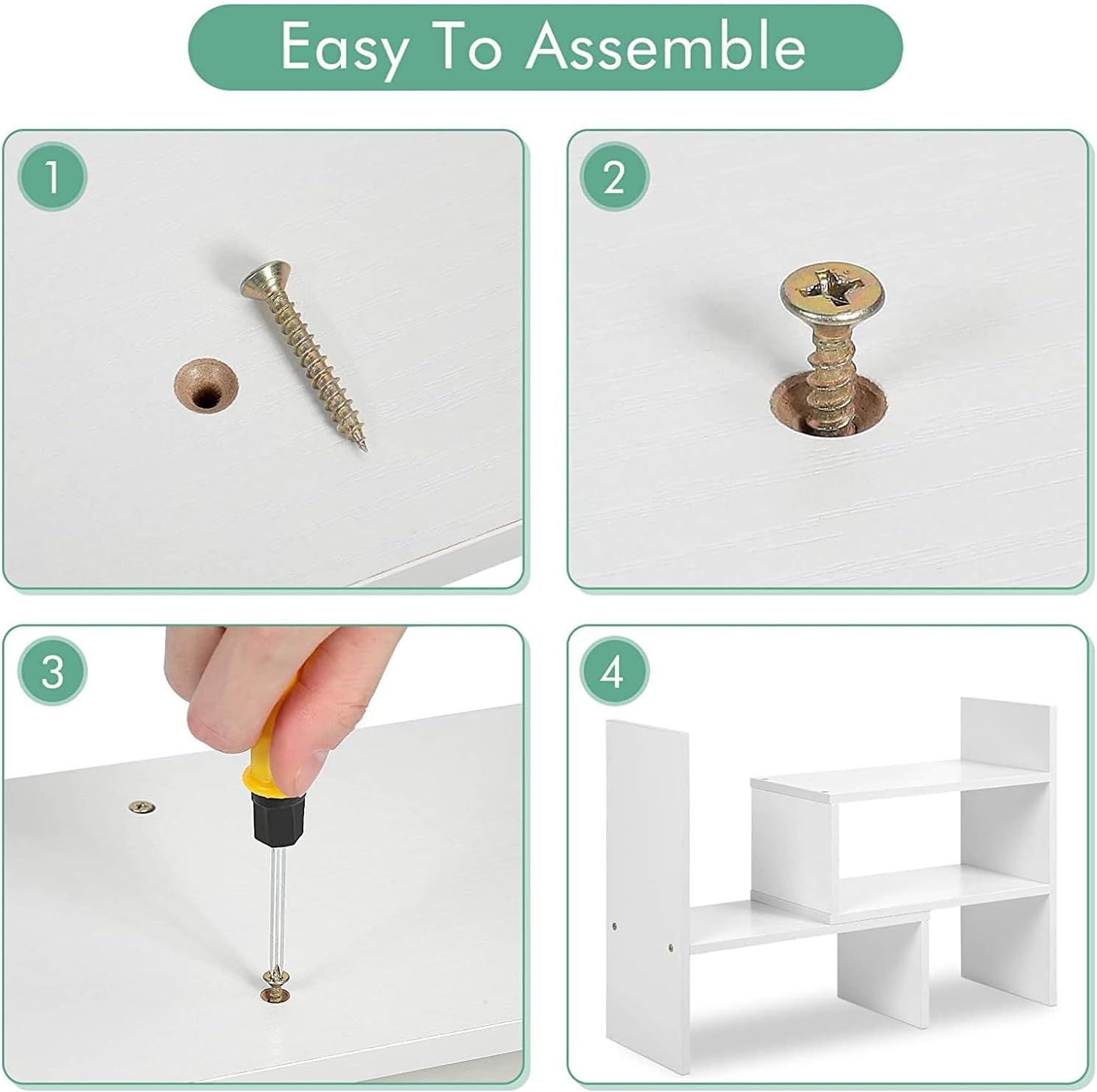 Easy To Assemble

1

2

3

4