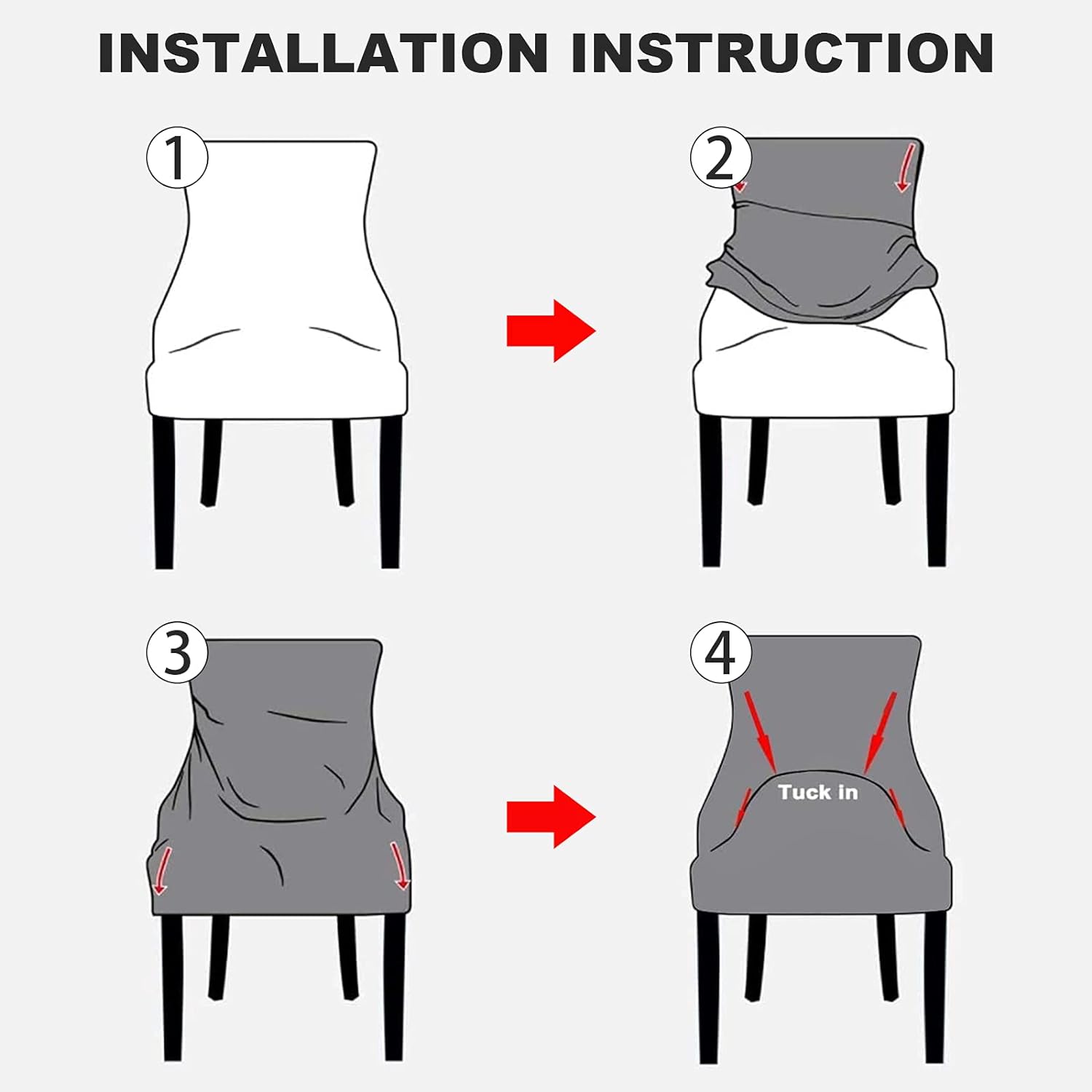 INSTALLATION INSTRUCTION

1

2

3

4

Tuck in