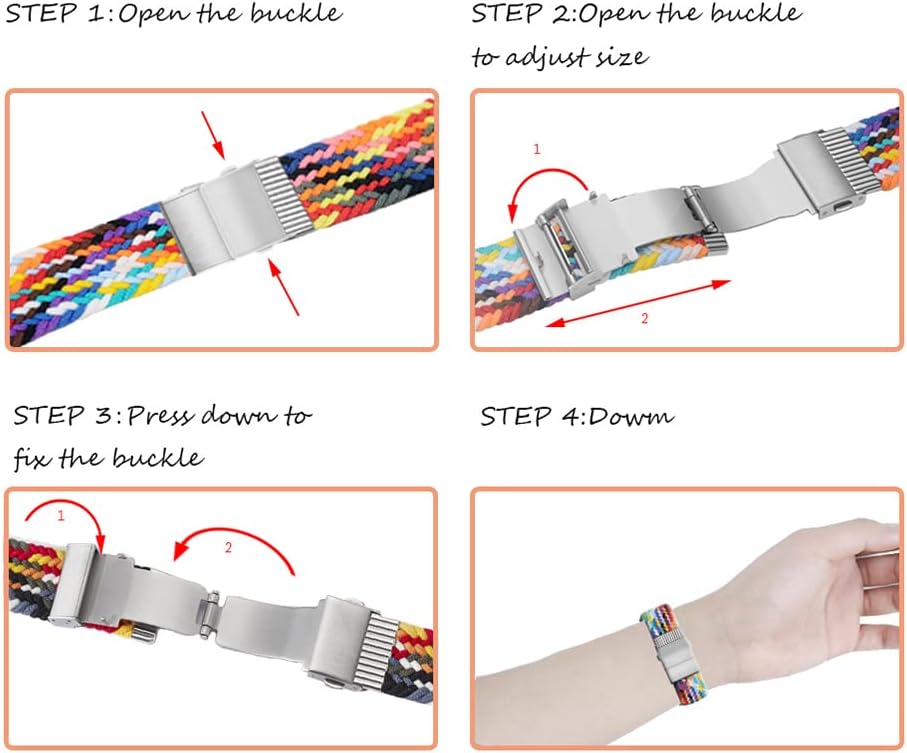 STEP 1:Open the buckle

STEP 2:Open the buckle to adjust size

1

2

STEP 3:Press down to fix the buckle

1

2

STEP 4:Dowm