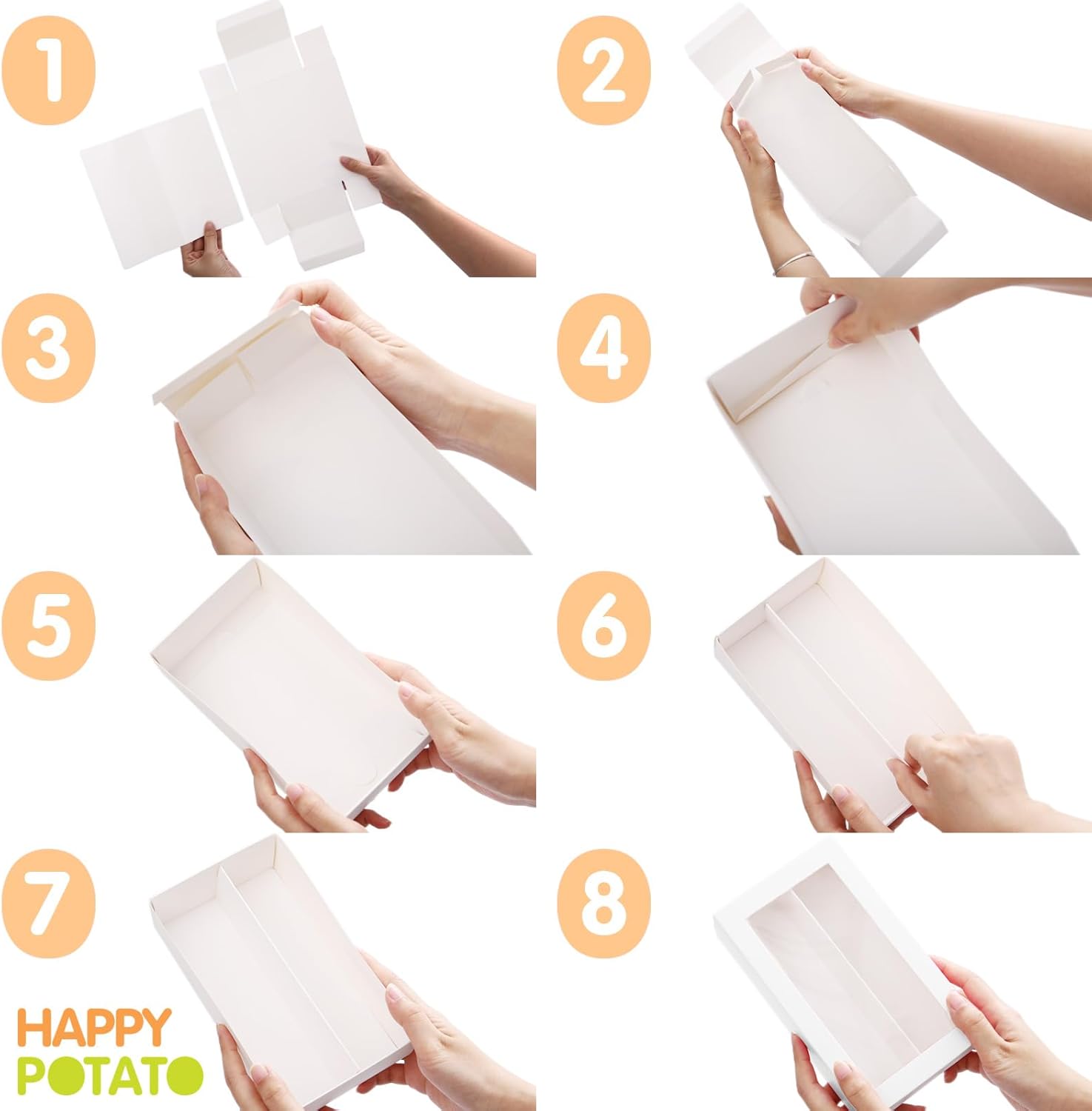 1

2

3

4

5

6

7

8

HAPPY
POTATO