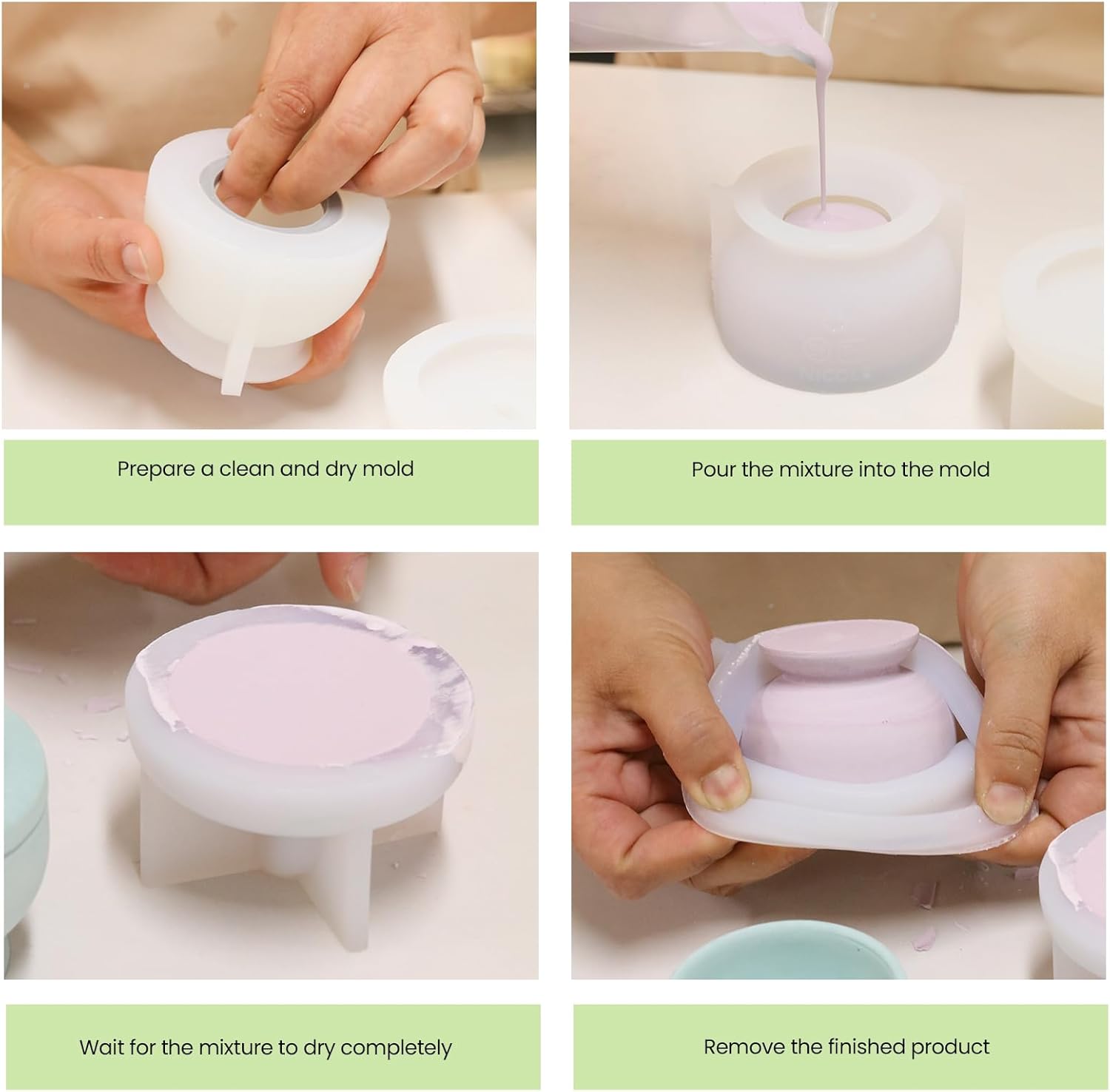 Prepare a clean and dry mold

Pour the mixture into the mold

Wait for the mixture to dry completely

Remove the finished product