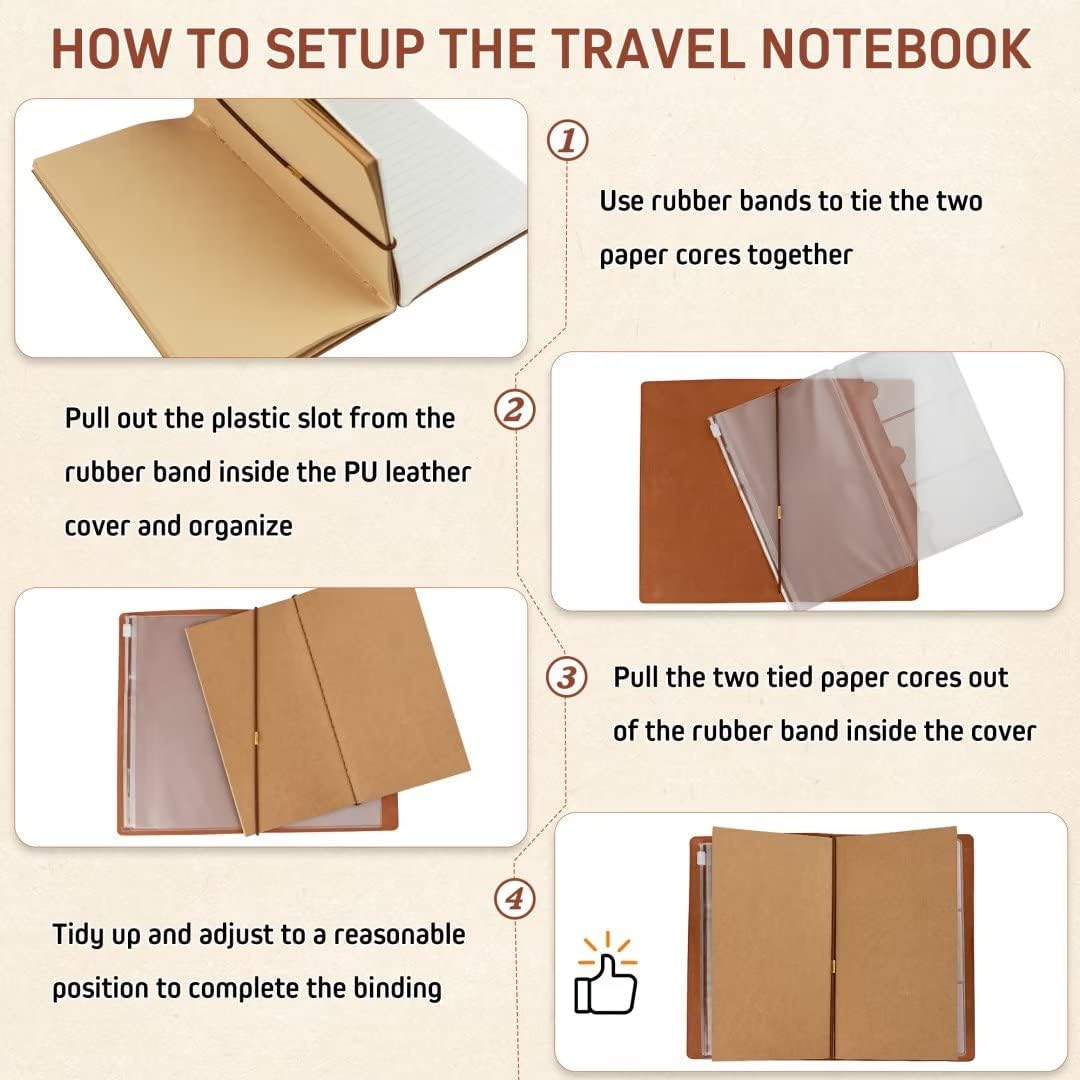 HOW TO SETUP THE TRAVEL NOTEBOOK

1

Use rubber bands to tie the two paper cores together

2

Pull out the plastic slot from the rubber band inside the PU leather cover and organize

3

Pull the two tied paper cores out of the rubber band inside the cover

4

Tidy up and adjust to a reasonable position to complete the binding