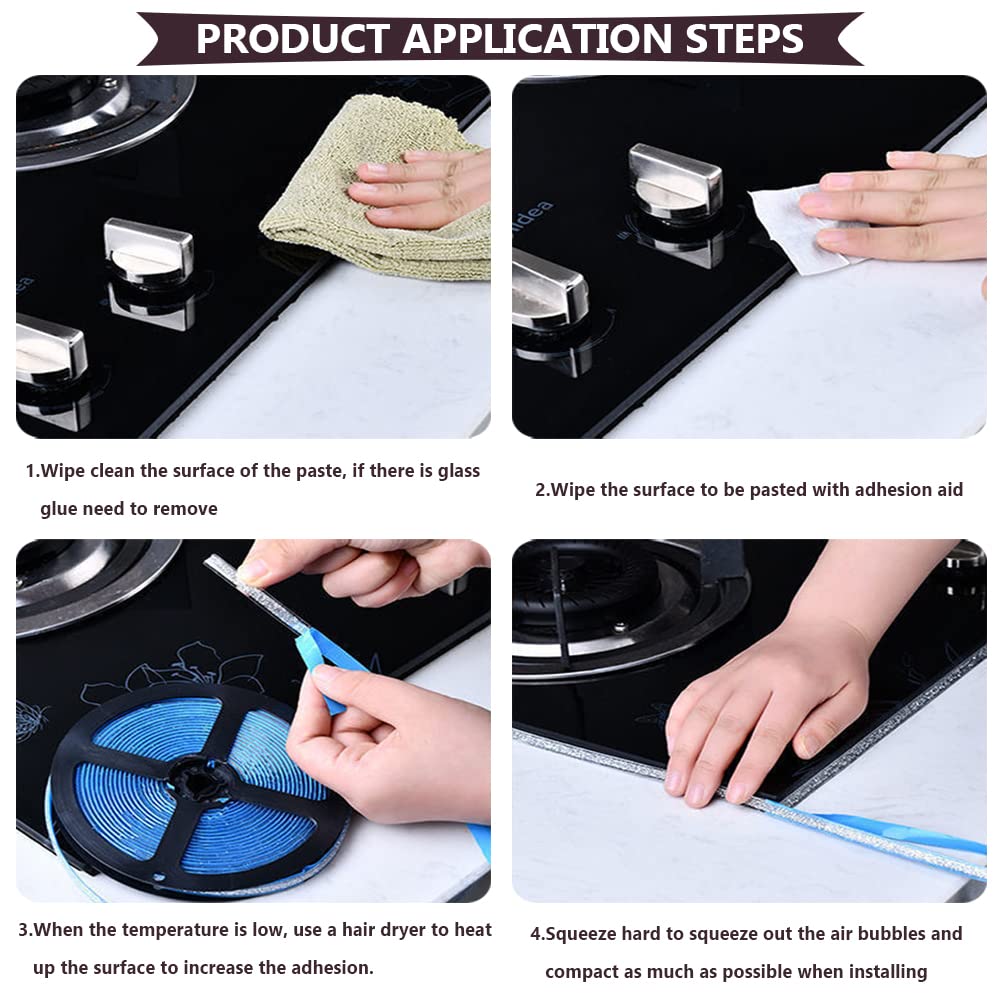 PRODUCT APPLICATION STEPS

idea

1.Wipe clean the surface of the paste, if there is glass glue need to remove

2.Wipe the surface to be pasted with adhesion aid

3.When the temperature is low, use a hair dryer to heat up the surface to increase the adhesion.

4.Squeeze hard to squeeze out the air bubbles and compact as much as possible when installing