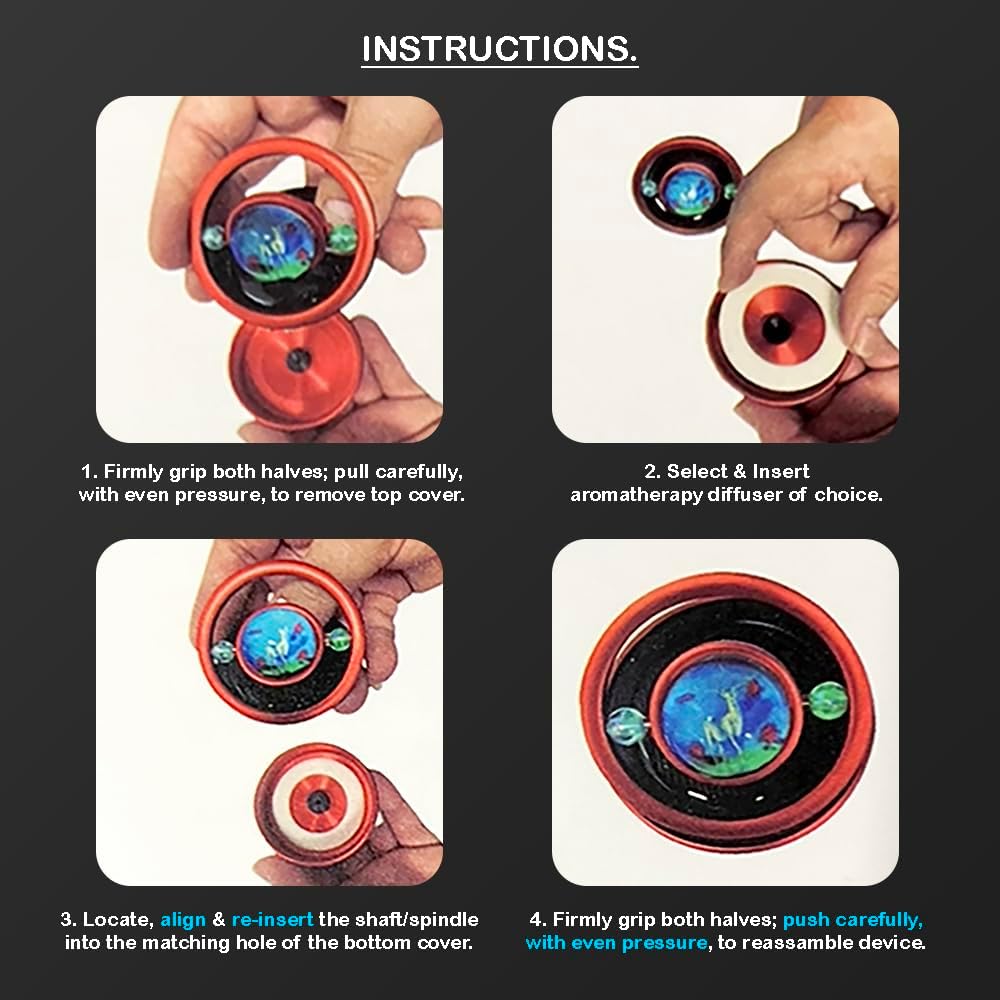 INSTRUCTIONS.

1. Firmly grip both halves; pull carefully, with even pressure, to remove top cover.

2. Select & Insert aromatherapy diffuser of choice.

3. Locate, align & re-insert the shaft/spindle into the matching hole of the bottom cover.

4. Firmly grip both halves; push carefully, with even pressure, to reassamble device.