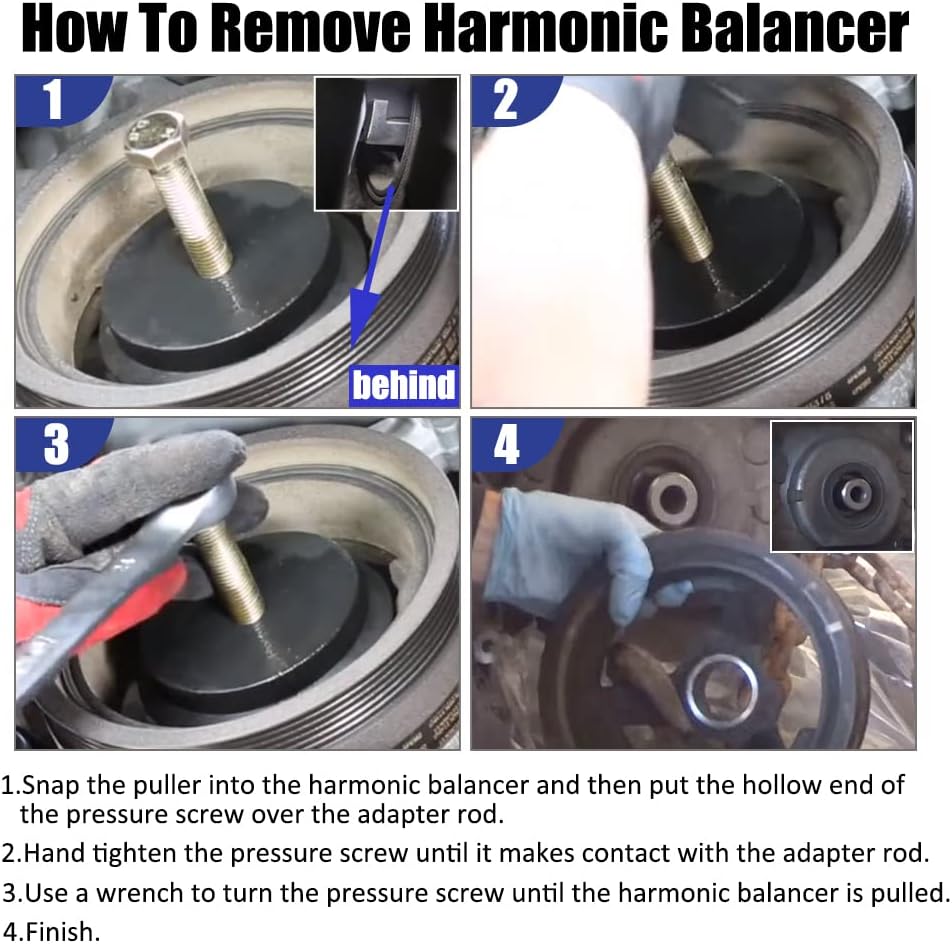 How To Remove Harmonic Balancer

1

behind

2

3

4

1.Snap the puller into the harmonic balancer and then put the hollow end of the pressure screw over the adapter rod.

2.Hand tighten the pressure screw until it makes contact with the adapter rod.

3.Use a wrench to turn the pressure screw until the harmonic balancer is pulled.

4.Finish.