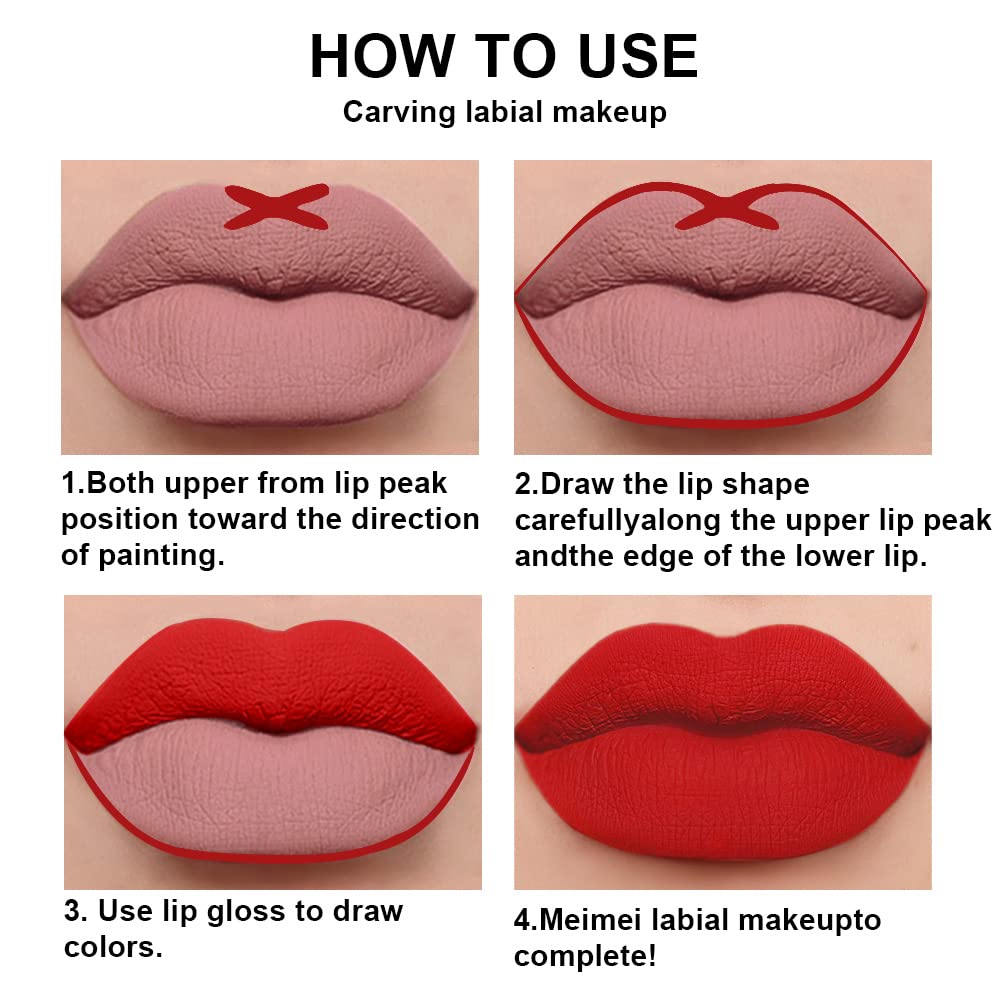 HOW TO USE
Carving labial makeup

1.Both upper from lip peak position toward the direction of painting.

2.Draw the lip shape carefullyalong the upper lip peak andthe edge of the lower lip.

3. Use lip gloss to draw colors.

4.Meimei labial makeupto complete!