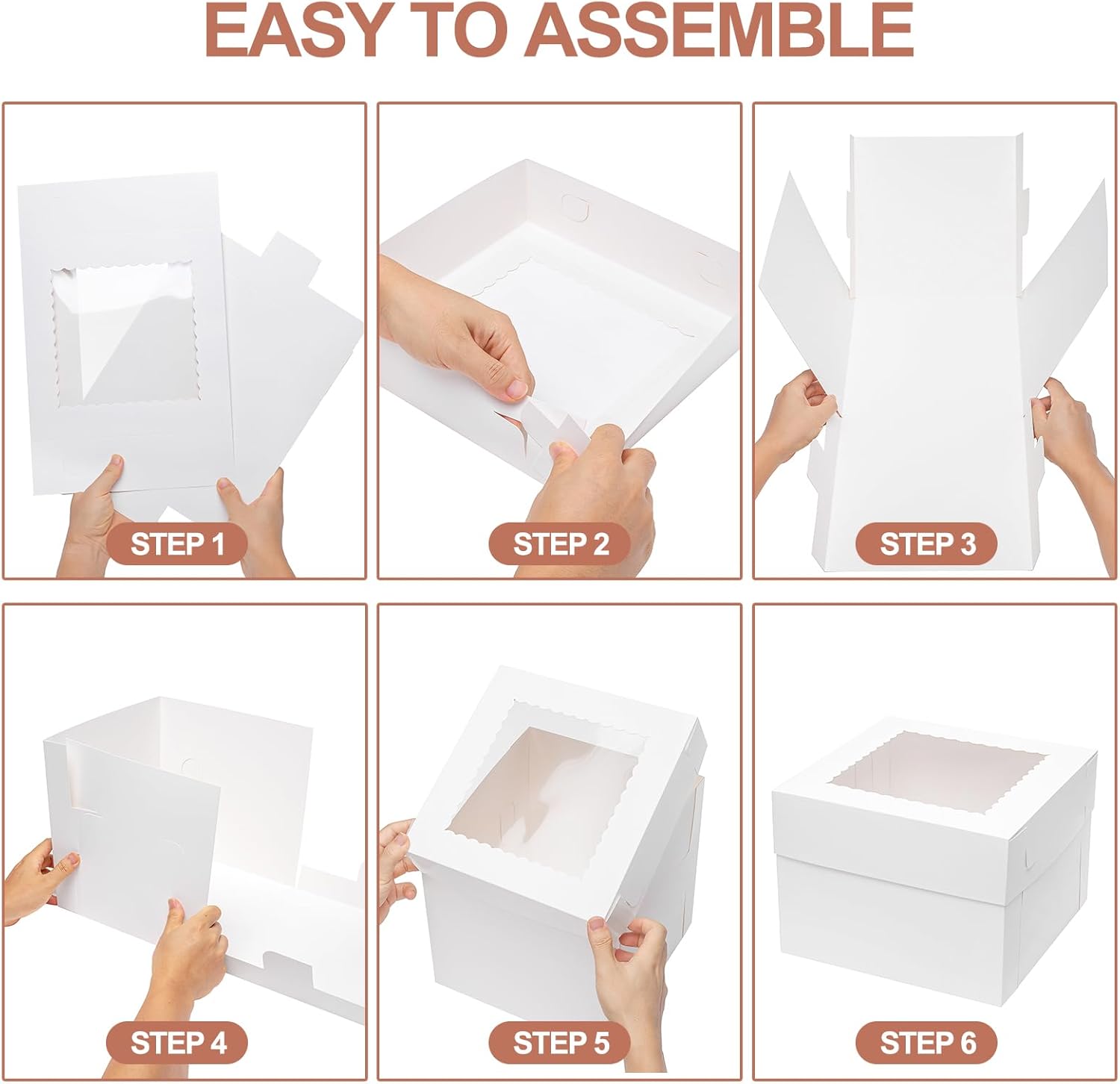 EASY TO ASSEMBLE

STEP 1

STEP 2

STEP 3

STEP 4

STEP 5

STEP 6