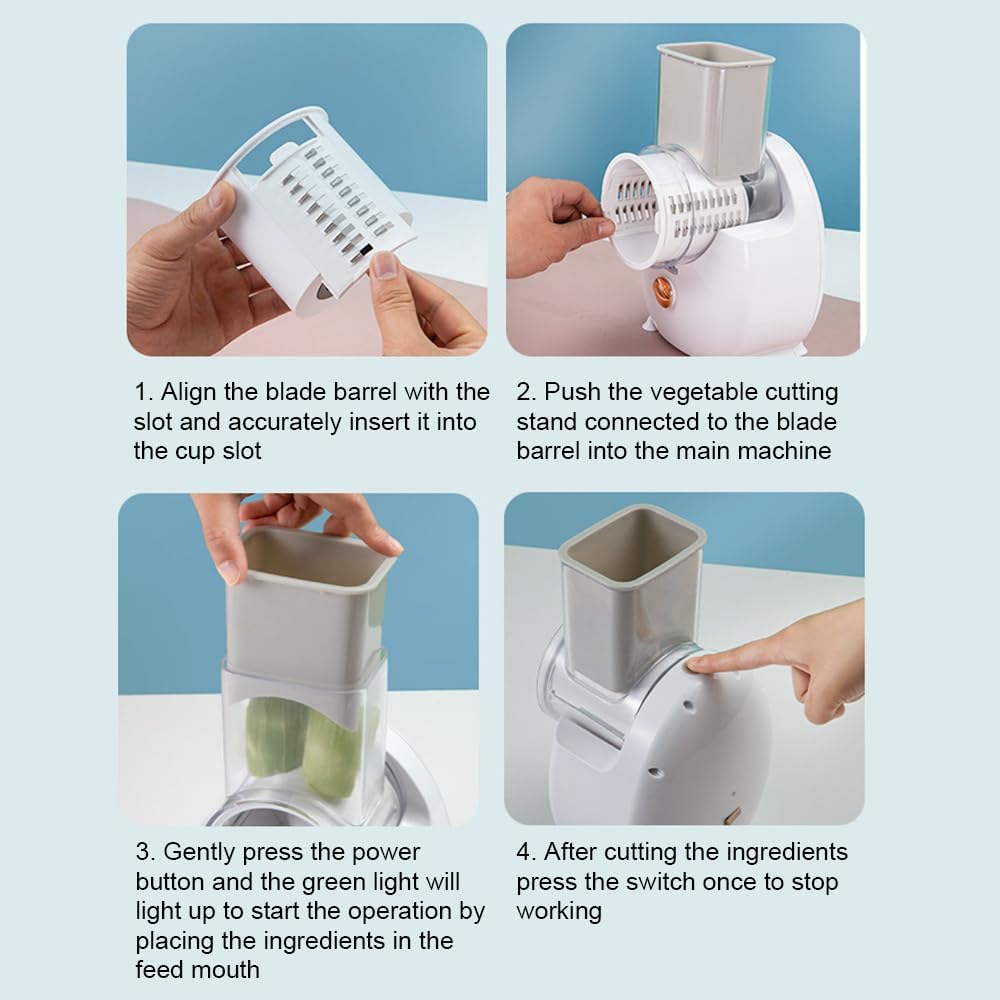 1. Align the blade barrel with the slot and accurately insert it into the cup slot

2. Push the vegetable cutting stand connected to the blade barrel into the main machine

3. Gently press the power button and the green light will light up to start the operation by placing the ingredients in the feed mouth

4. After cutting the ingredients press the switch once to stop working