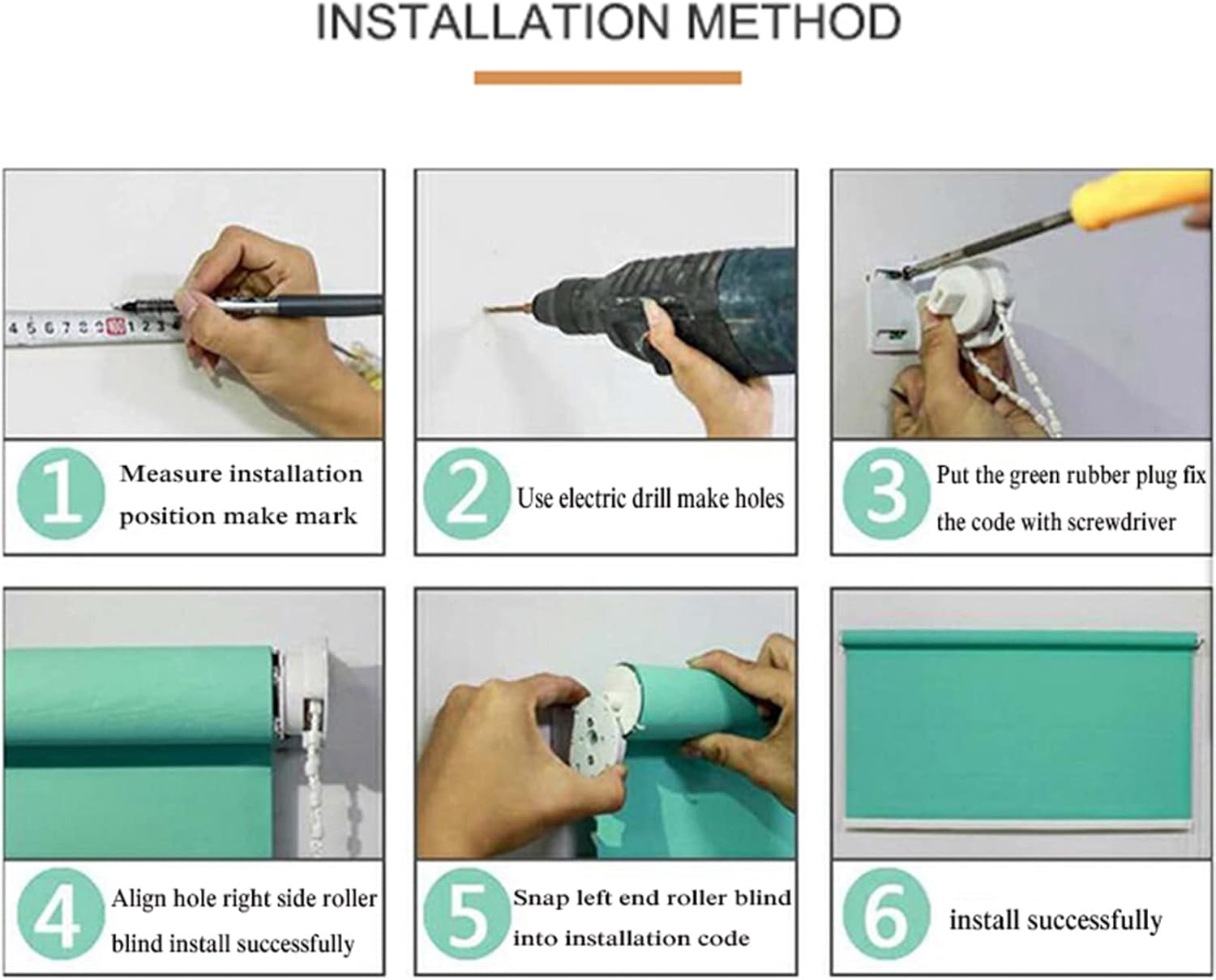 INSTALLATION METHOD

4 5 6 7 8 9 10 1 2 3 4

1 Measure installation position make mark

2 Use electric drill make holes

3 Put the green rubber plug fix the code with screwdriver

4 Align hole right side roller blind install successfully

5 Snap left end roller blind into installation code

6 install successfully