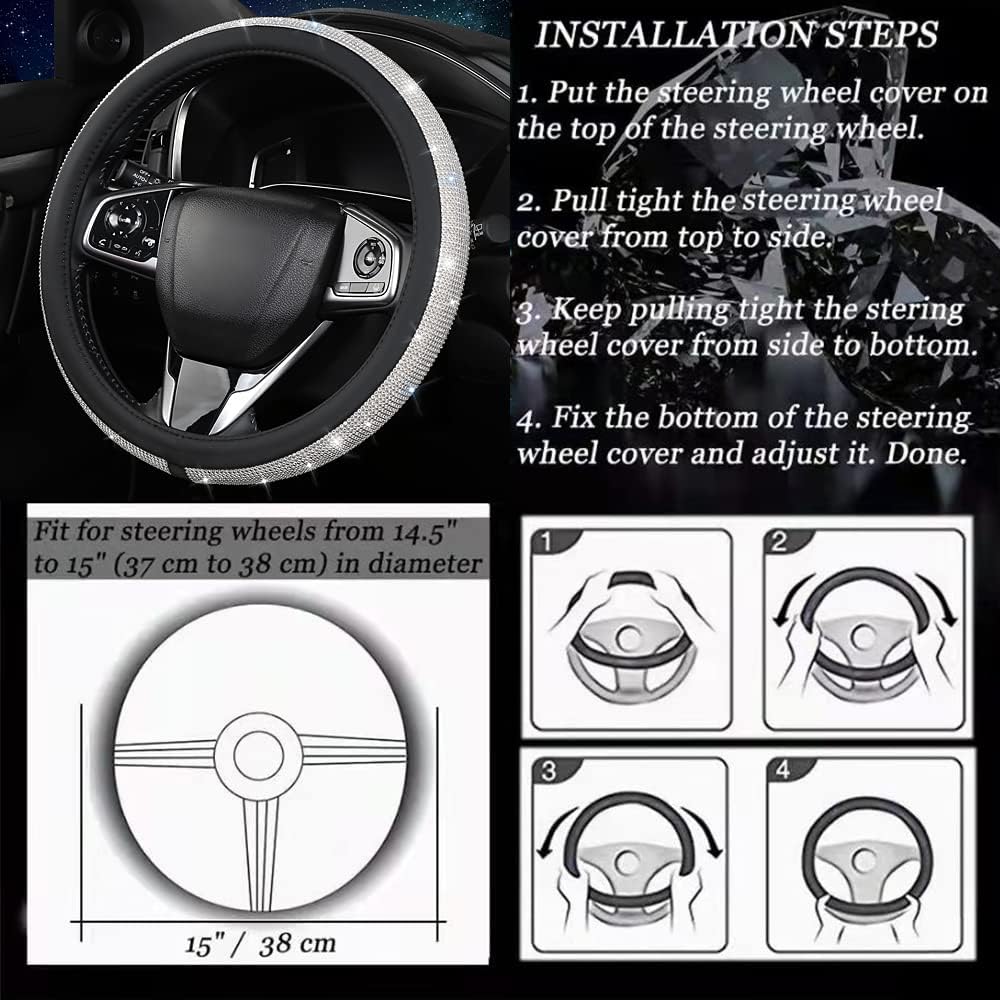 INSTALLATION STEPS

1. Put the steering wheel cover on the top of the steering wheel.

2. Pull tight the steering wheel cover from top to side.

3. Keep pulling tight the stering wheel cover from side to bottom.

4. Fix the bottom of the steering wheel cover and adjust it. Done.

Fit for steering wheels from 14.5" to 15" (37 cm to 38 cm) in diameter

15" / 38 cm

1

2

3

4