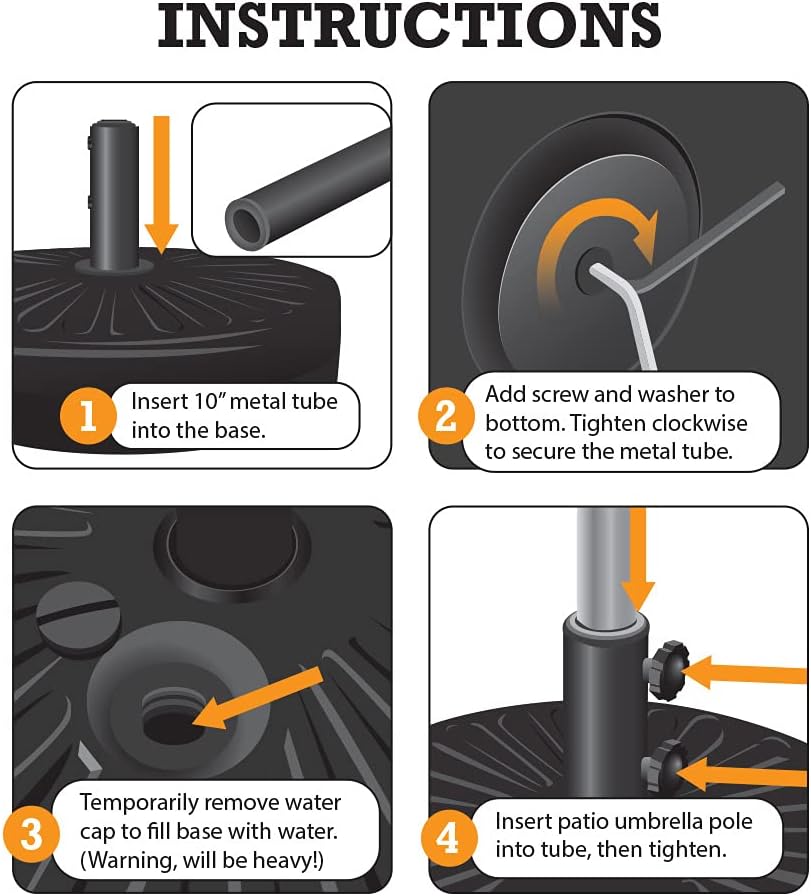 INSTRUCTIONS

1 Insert 10" metal tube into the base.

2 Add screw and washer to bottom. Tighten clockwise to secure the metal tube.

3 Temporarily remove water cap to fill base with water. (Warning, will be heavy!)

4 Insert patio umbrella pole into tube, then tighten.