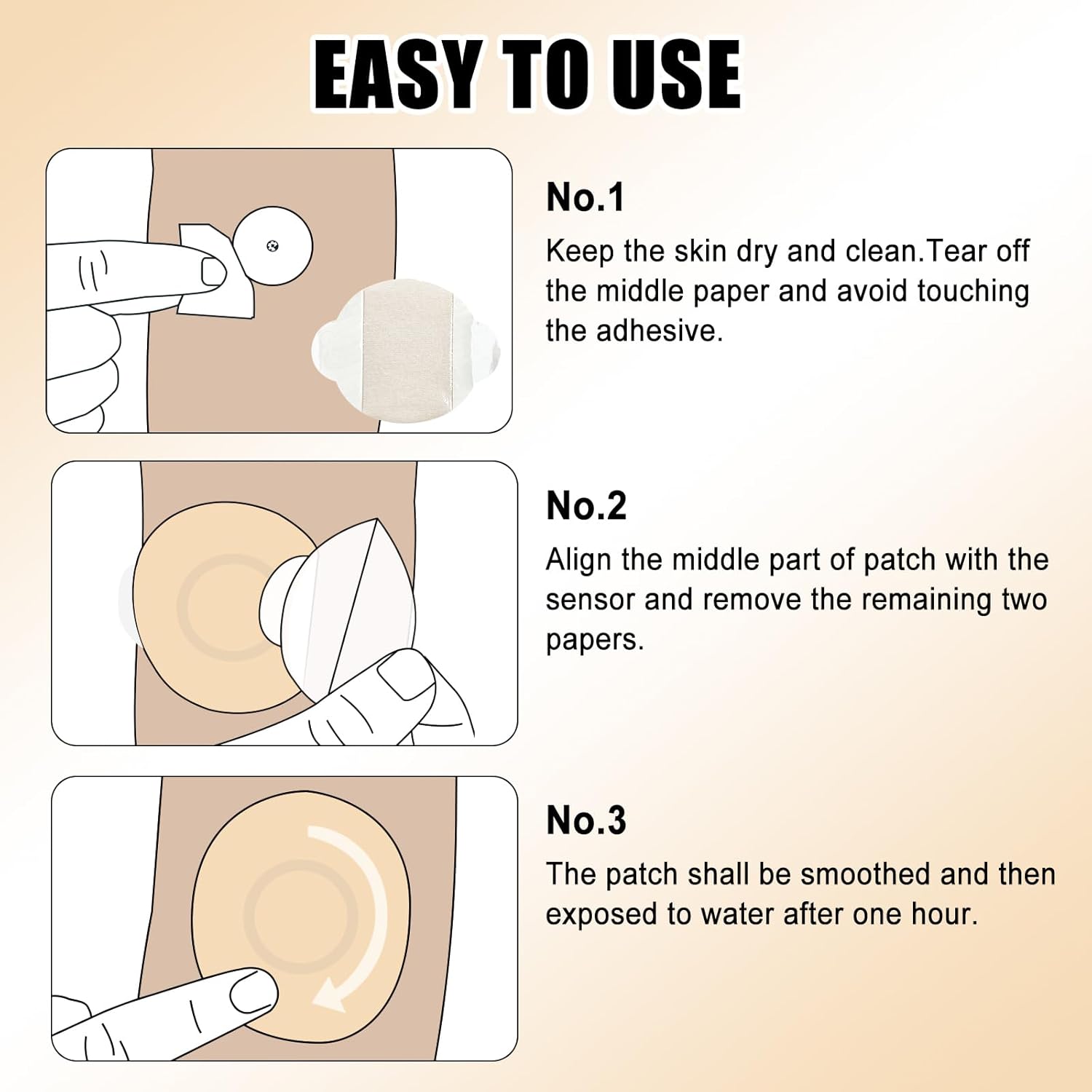 EASY TO USE

No.1

Keep the skin dry and clean.Tear off the middle paper and avoid touching the adhesive.

No.2

Align the middle part of patch with the sensor and remove the remaining two papers.

No.3

The patch shall be smoothed and then exposed to water after one hour.