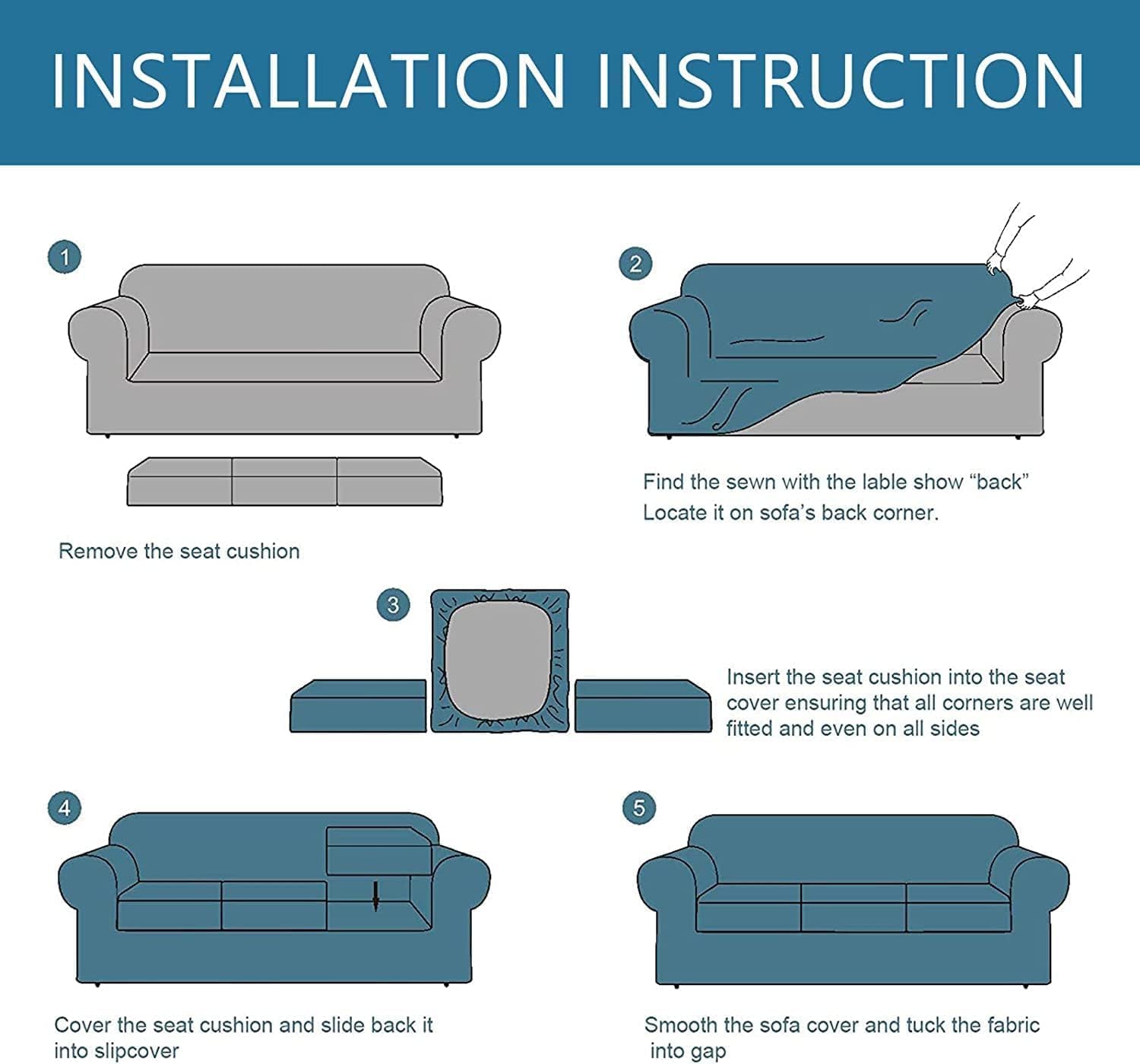 INSTALLATION INSTRUCTION

1

Remove the seat cushion

2

Find the sewn with the lable show “back”
Locate it on sofa’s back corner.

3

Insert the seat cushion into the seat cover ensuring that all corners are well fitted and even on all sides

4

Cover the seat cushion and slide back it into slipcover

5

Smooth the sofa cover and tuck the fabric into gap