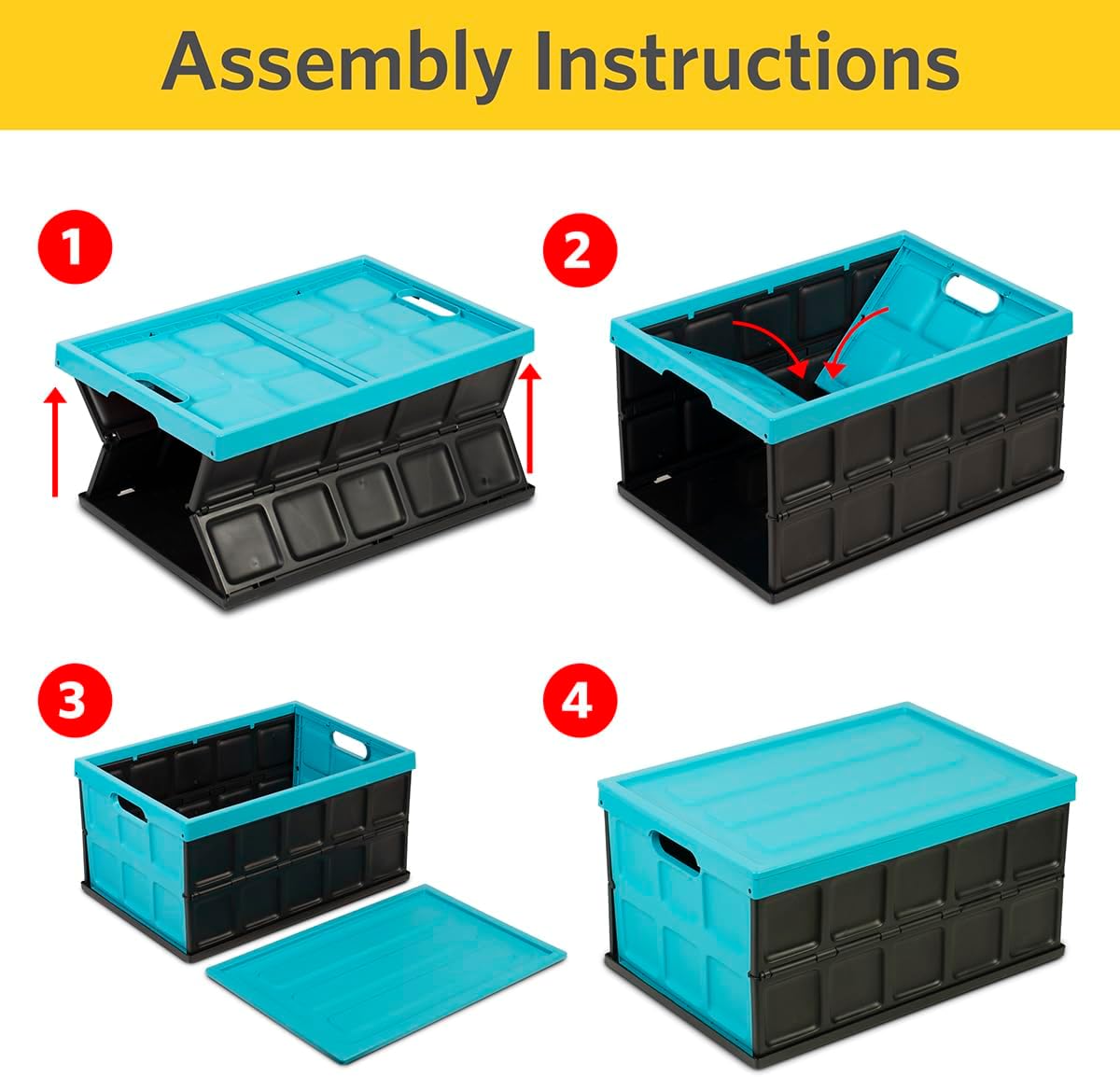 Assembly Instructions

1

2

3

4