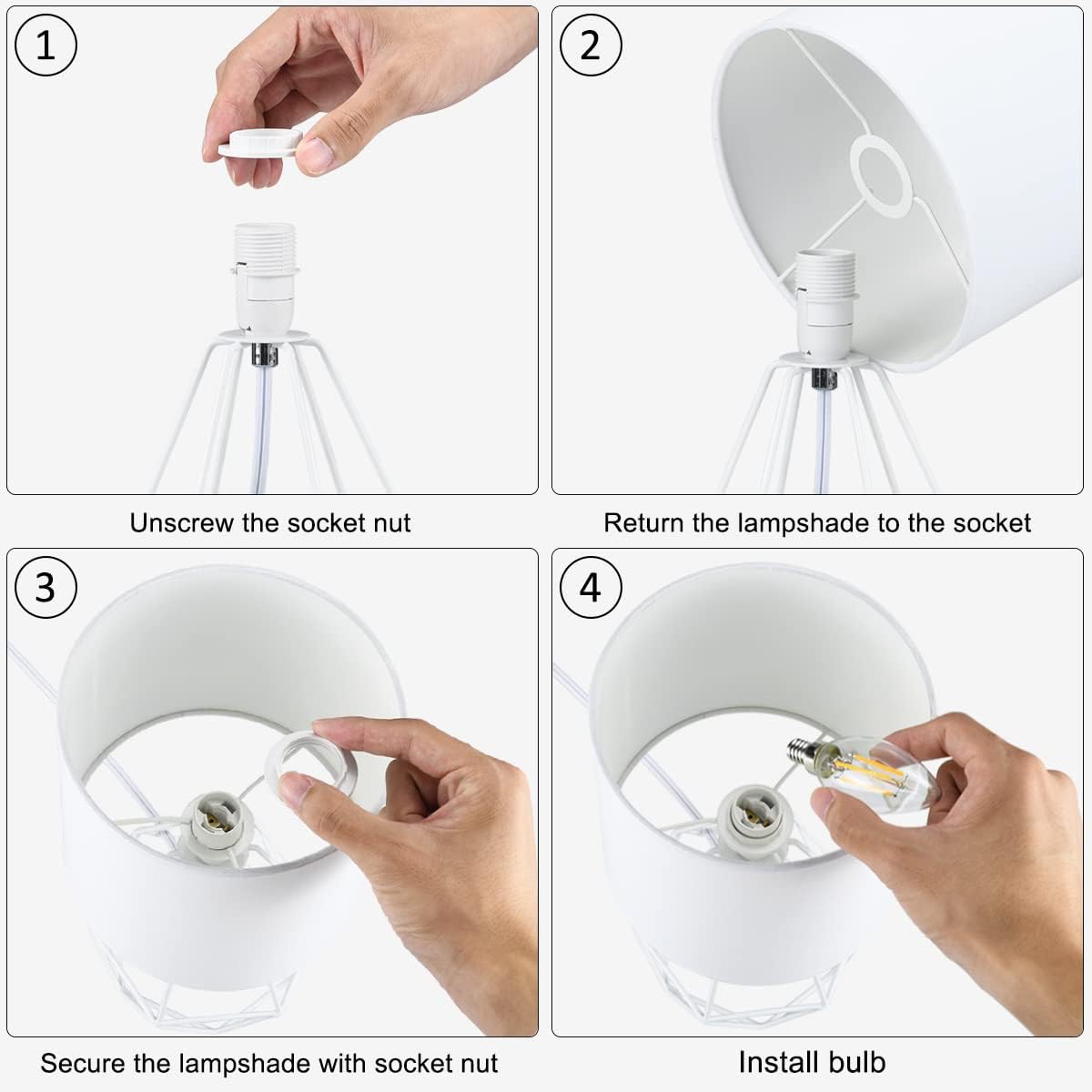 1

Unscrew the socket nut

2

Return the lampshade to the socket

3

Secure the lampshade with socket nut

4

Install bulb