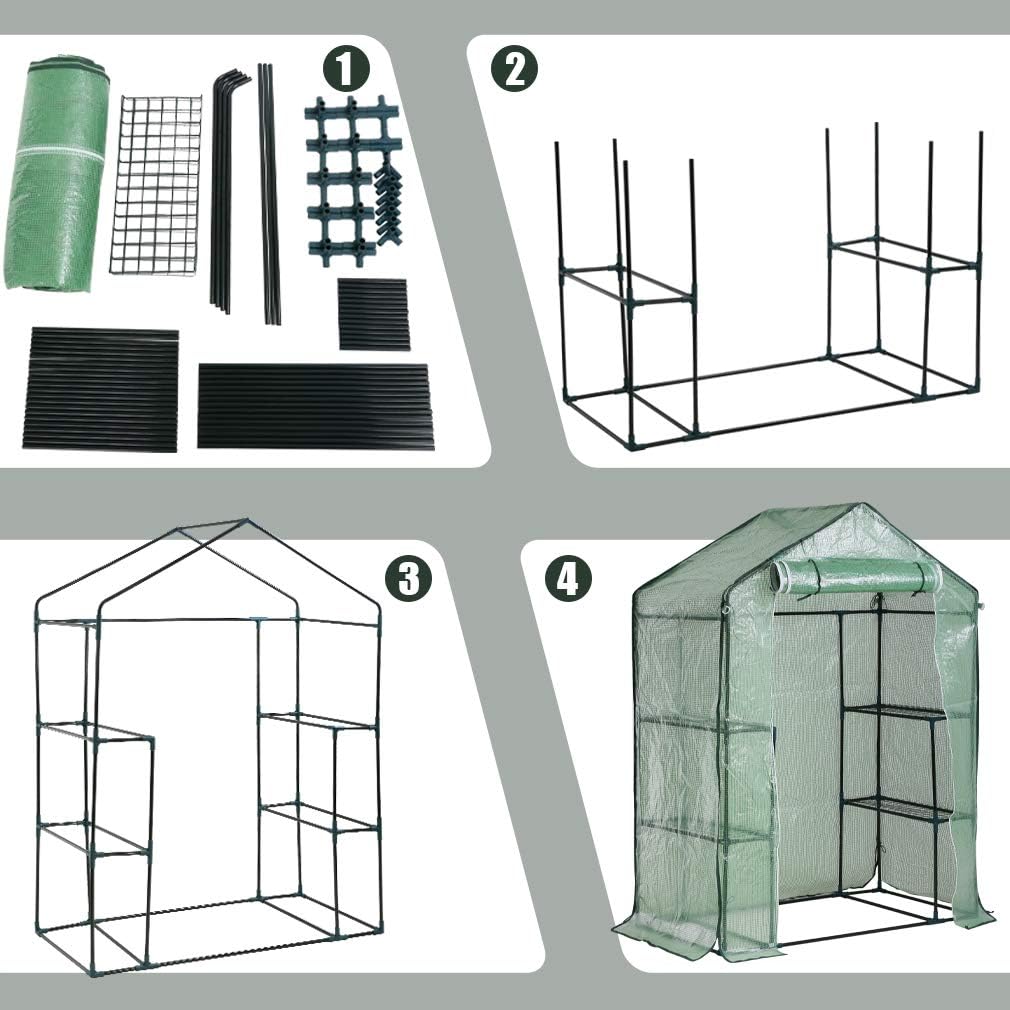 1

2

3

4