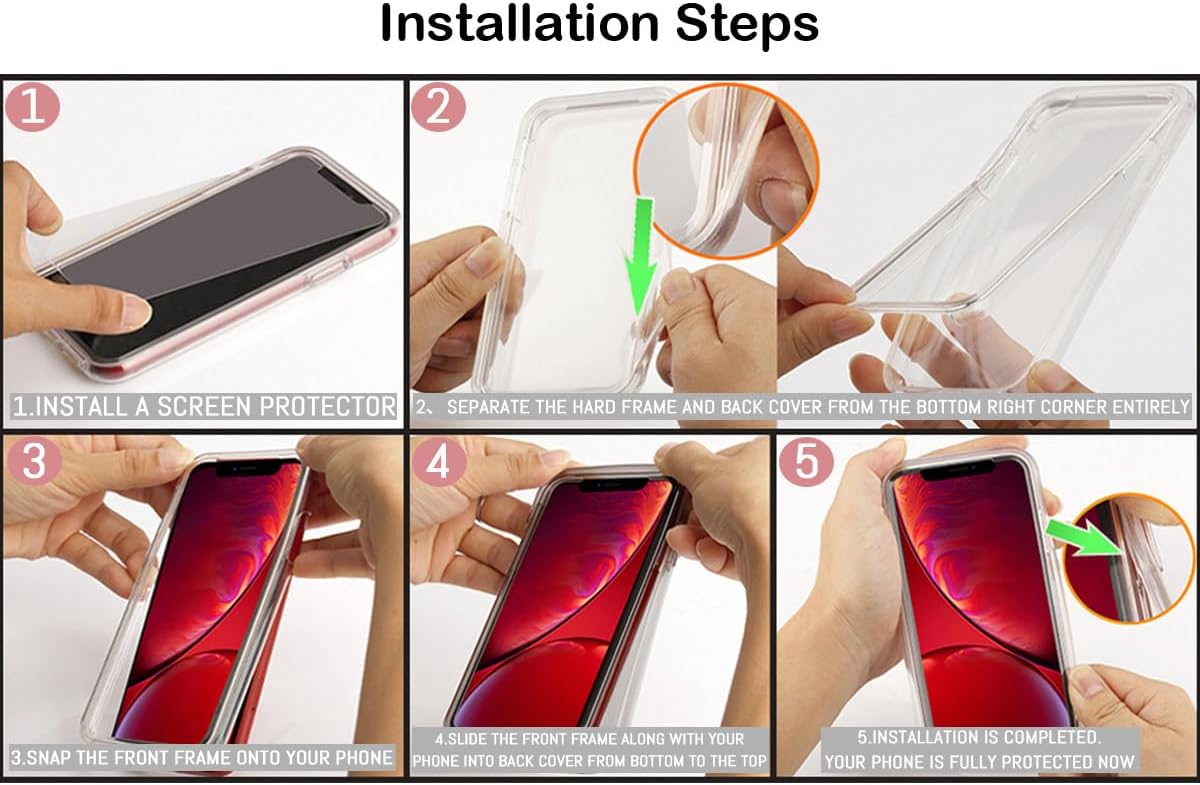 Installation Steps

1

1.INSTALL A SCREEN PROTECTOR

2

2、SEPARATE THE HARD FRAME AND BACK COVER FROM THE BOTTOM RIGHT CORNER ENTIRELY

3

3.SNAP THE FRONT FRAME ONTO YOUR PHONE

4

4.SLIDE THE FRONT FRAME ALONG WITH YOUR PHONE INTO BACK COVER FROM BOTTOM TO THE TOP

5

5.INSTALLATION IS COMPLETED. YOUR PHONE IS FULLY PROTECTED NOW