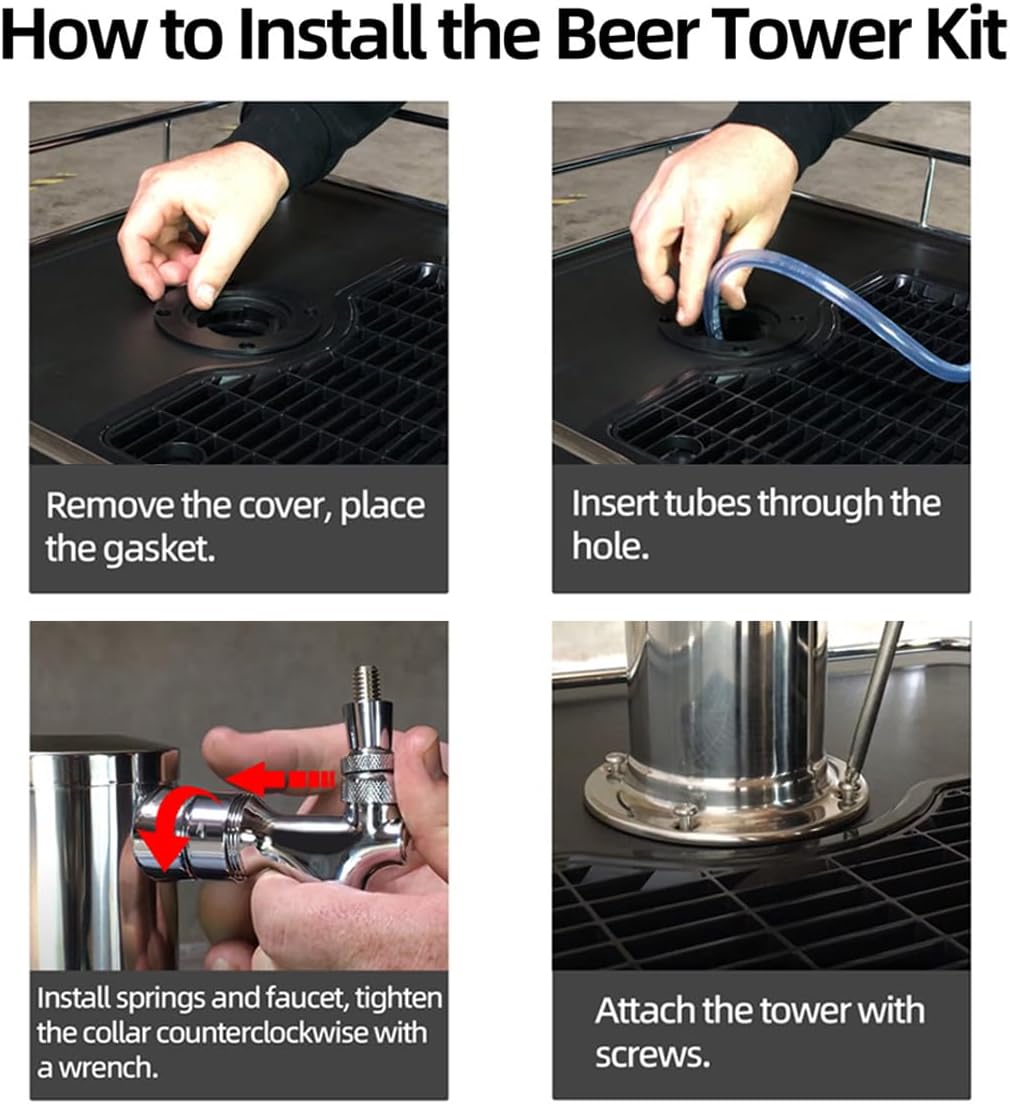 How to Install the Beer Tower Kit

Remove the cover, place the gasket.

Insert tubes through the hole.

Install springs and faucet, tighten the collar counterclockwise with a wrench.

Attach the tower with screws.