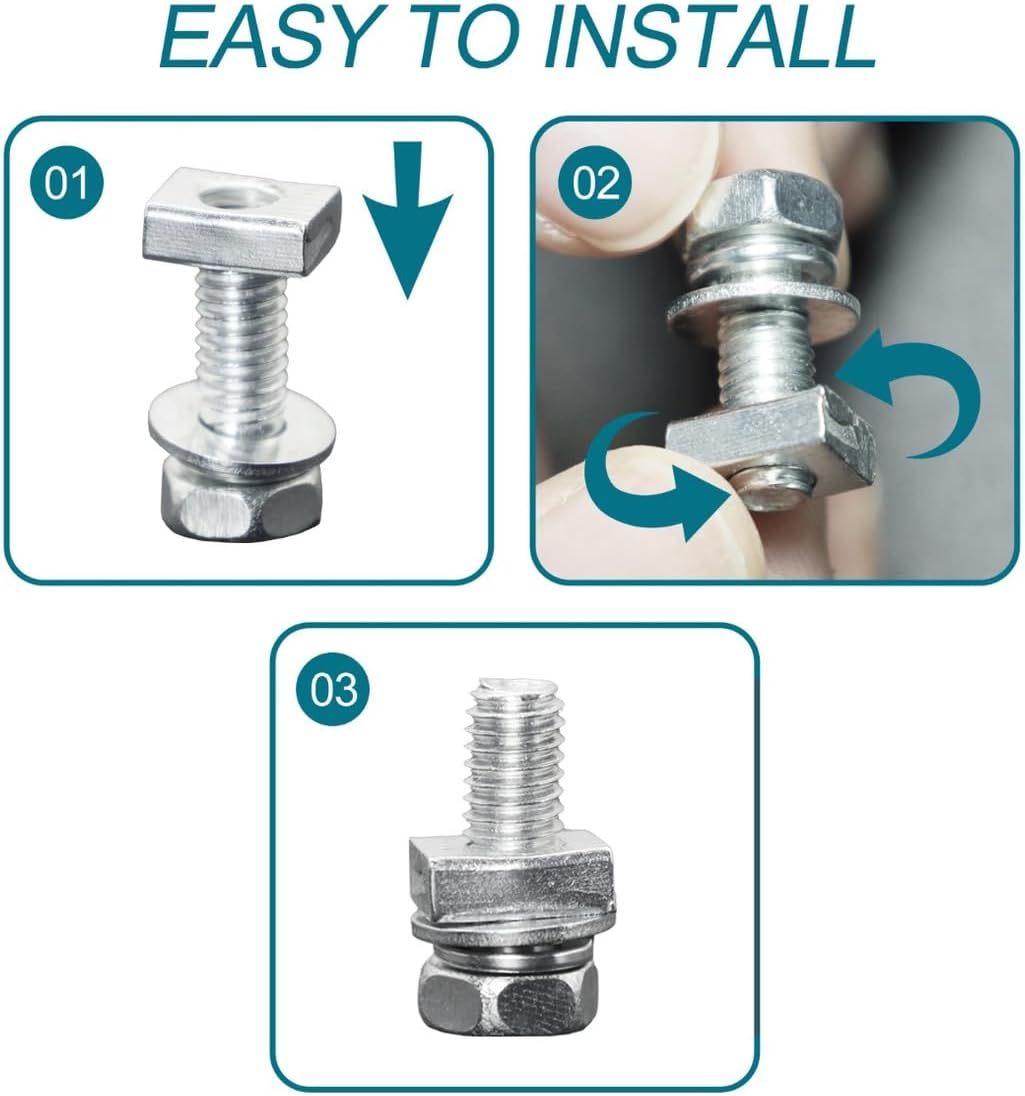 EASY TO INSTALL

01

02

03