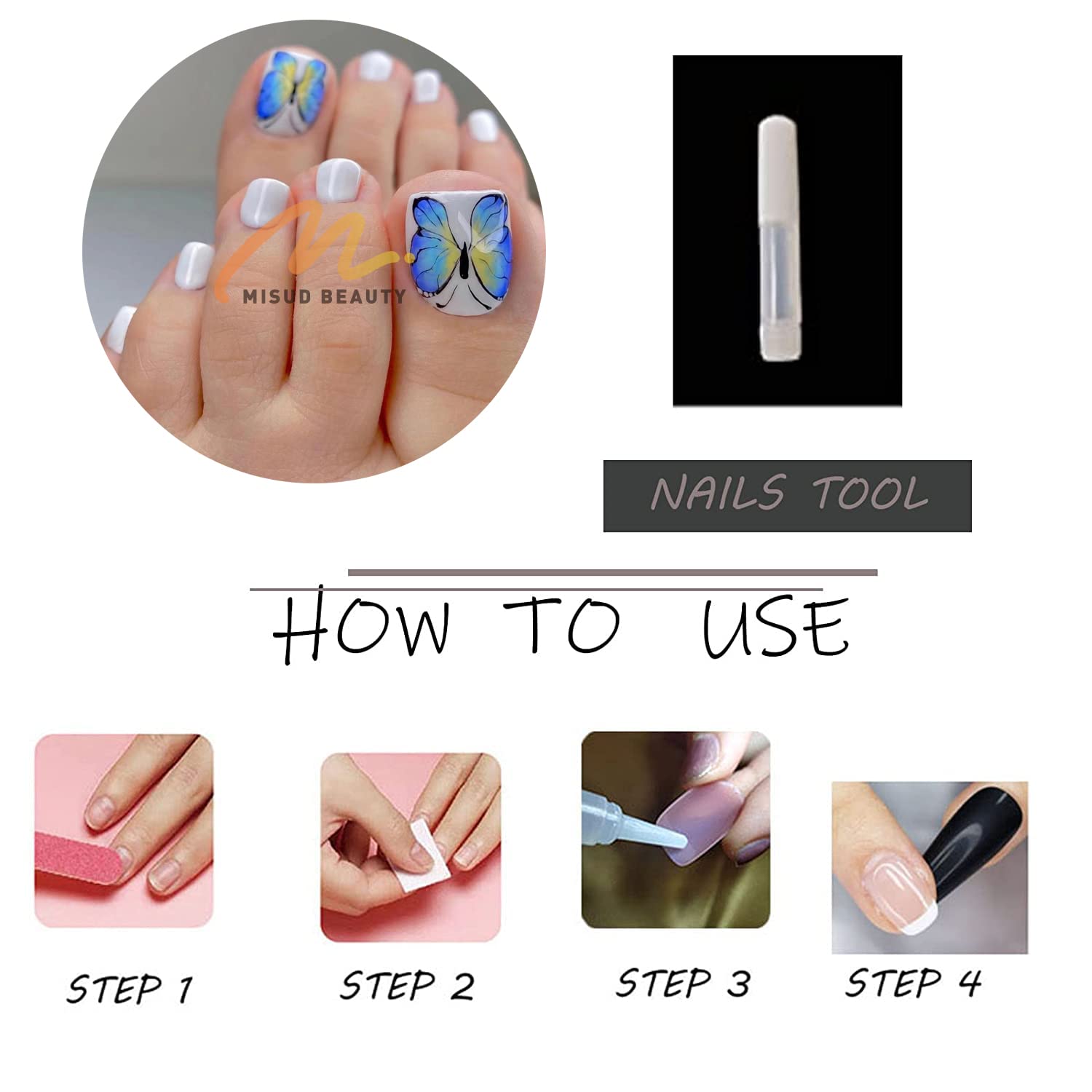 MISUD BEAUTY

NAILS TOOL

HOW TO USE

STEP 1

STEP 2

STEP 3

STEP 4