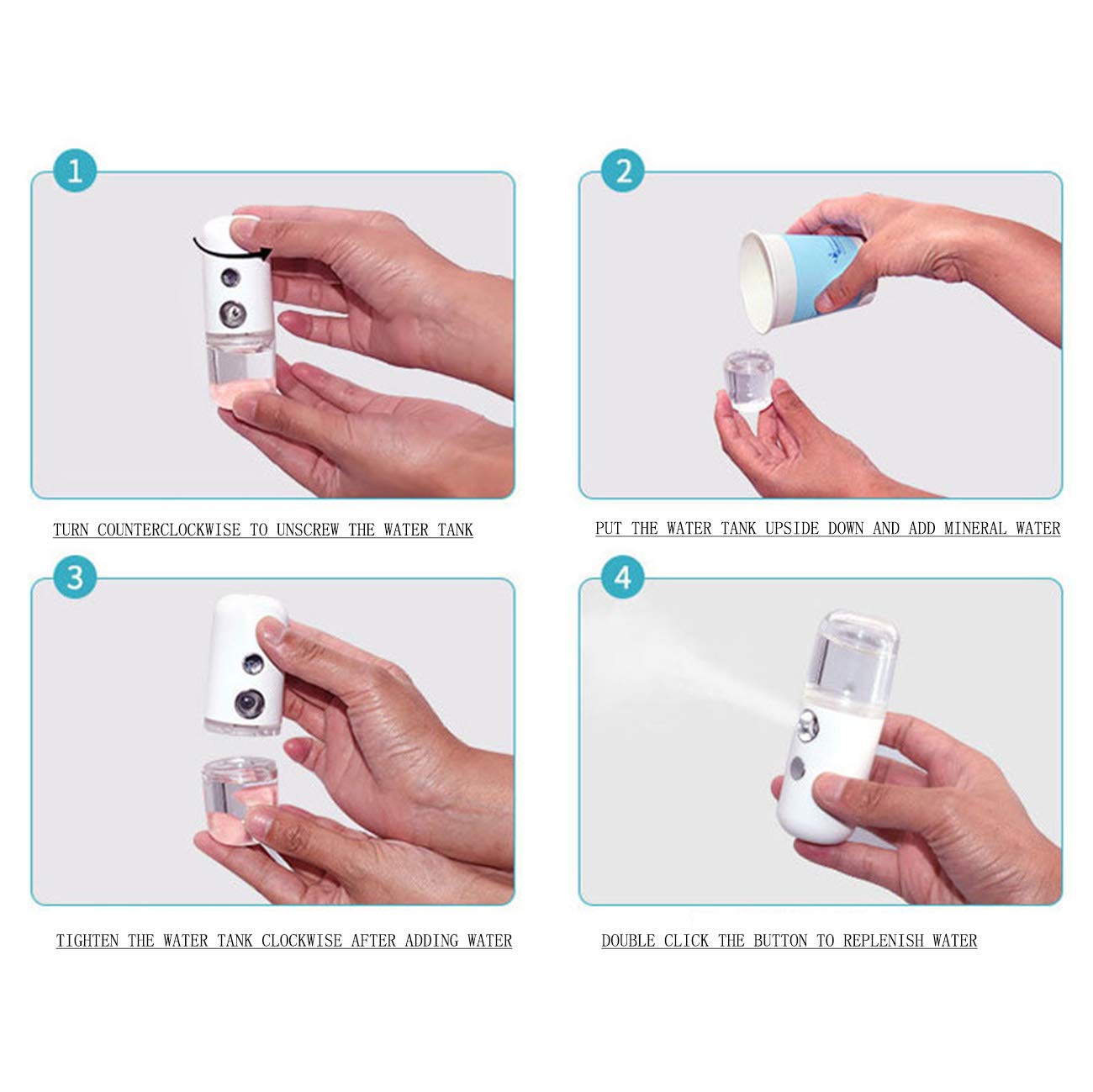 1

TURN COUNTERCLOCKWISE TO UNSCREW THE WATER TANK

2

PUT THE WATER TANK UPSIDE DOWN AND ADD MINERAL WATER

3

TIGHTEN THE WATER TANK CLOCKWISE AFTER ADDING WATER

4

DOUBLE CLICK THE BUTTON TO REPLENISH WATER