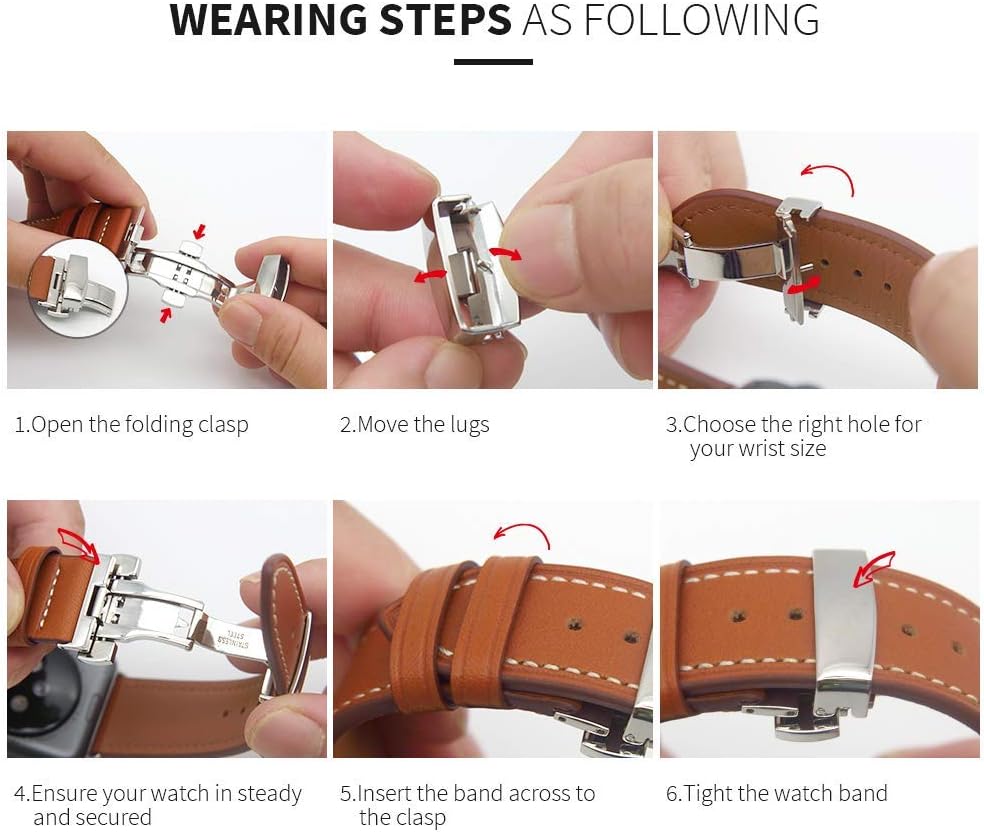 WEARING STEPS AS FOLLOWING

1.Open the folding clasp

2.Move the lugs

3.Choose the right hole for your wrist size

STAINLESS STEEL

4.Ensure your watch in steady and secured

5.Insert the band across to the clasp

6.Tight the watch band