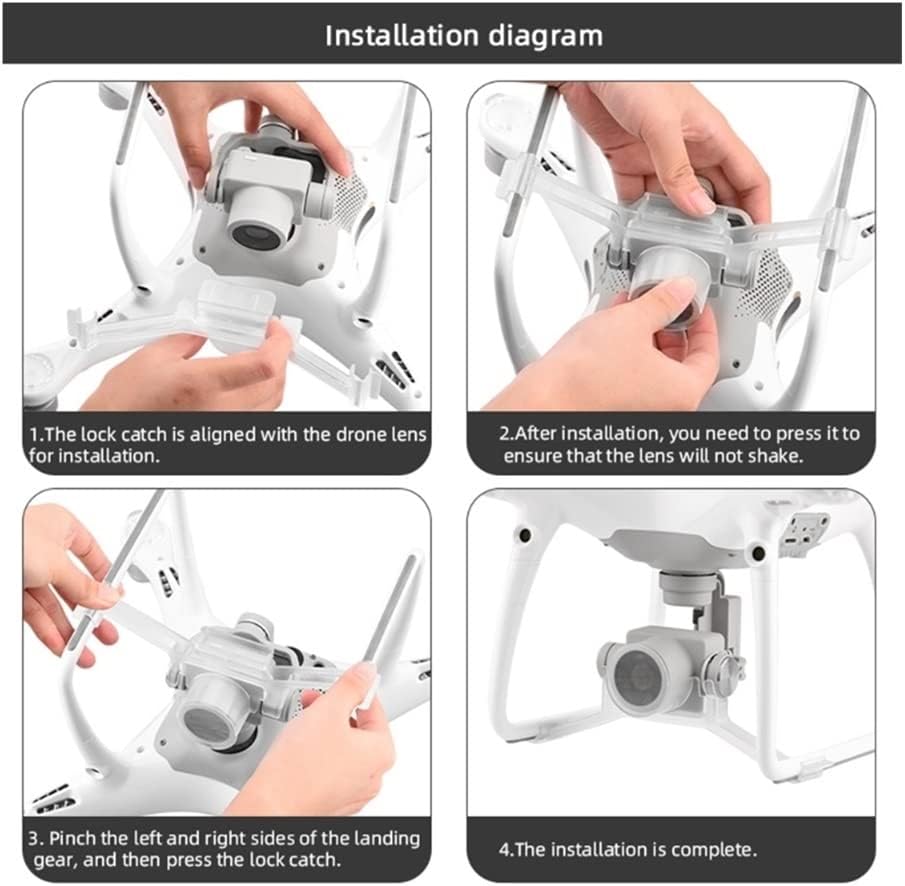 Installation diagram

1.The lock catch is aligned with the drone lens for installation.

2.After installation, you need to press it to ensure that the lens will not shake.

3. Pinch the left and right sides of the landing gear, and then press the lock catch.

4.The installation is complete.