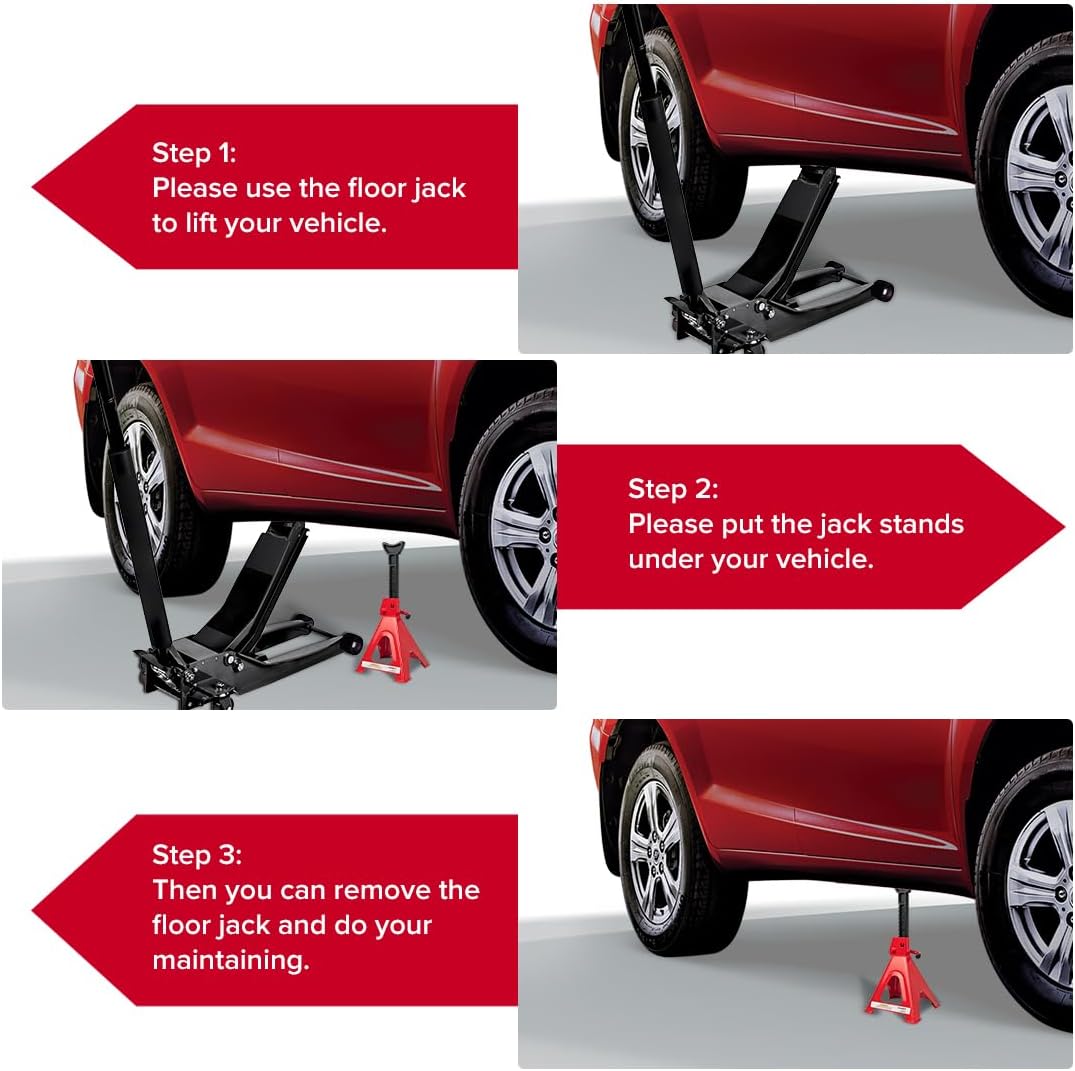 Step 1:
Please use the floor jack to lift your vehicle.

Step 2:
Please put the jack stands under your vehicle.

Step 3:
Then you can remove the floor jack and do your maintaining.