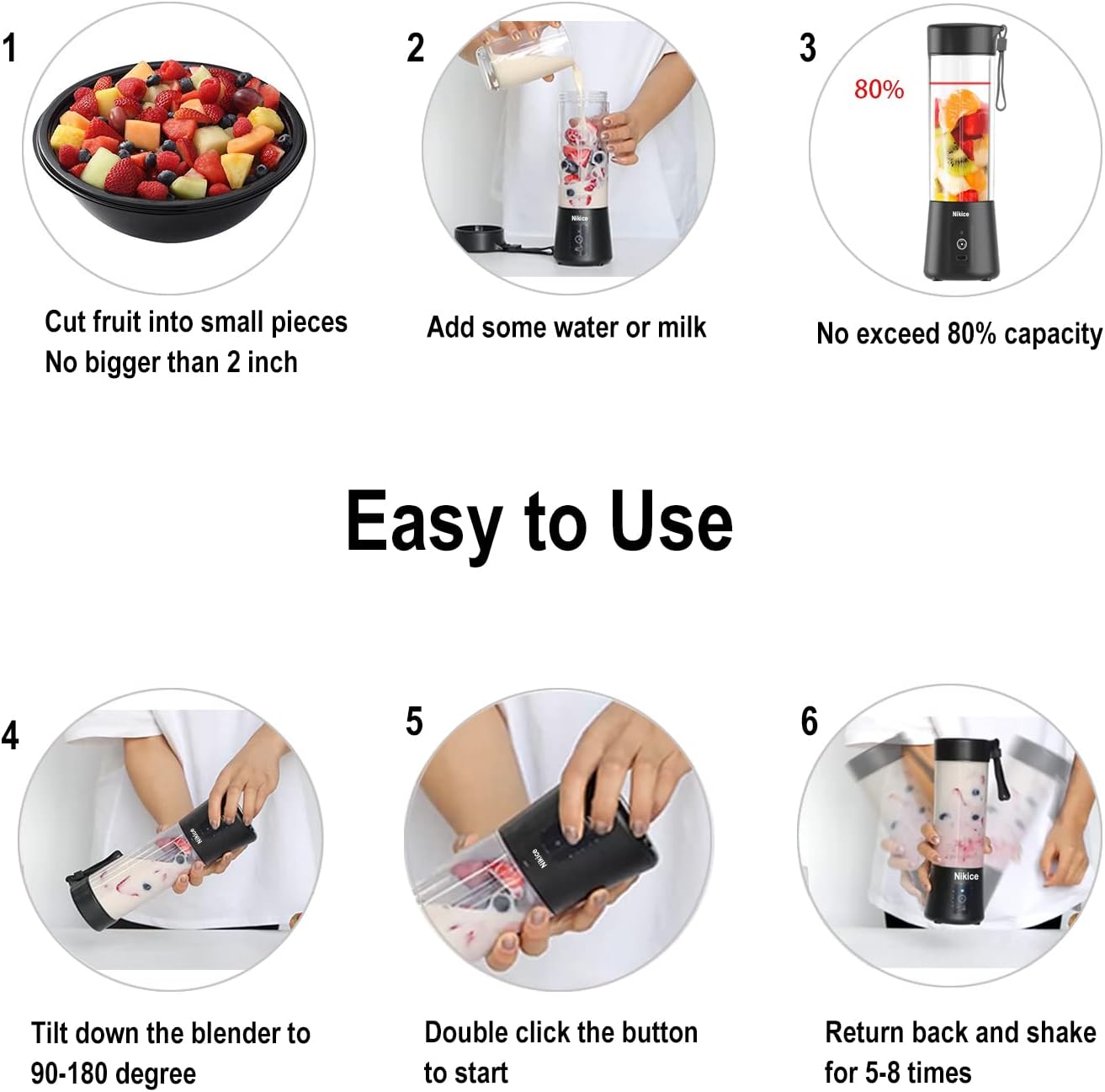 1

Cut fruit into small pieces
No bigger than 2 inch

2

Nikice

Add some water or milk

3

80%

Nikice

No exceed 80% capacity

Easy to Use

4

Nikice

Tilt down the blender to 90-180 degree

5

Nikice

Double click the button to start

6

Nikice

Return back and shake for 5-8 times