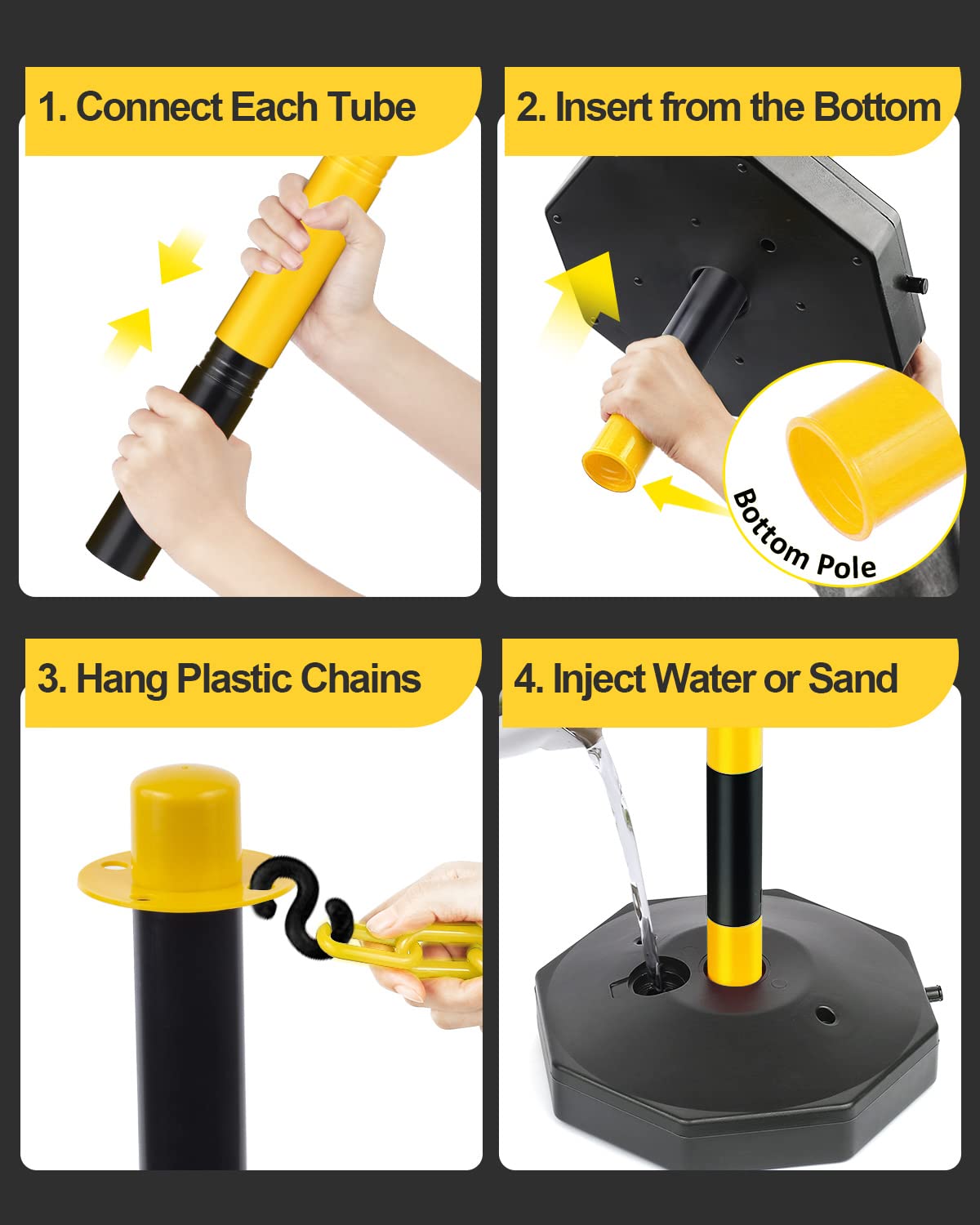 1. Connect Each Tube

2. Insert from the Bottom

Bottom Pole

3. Hang Plastic Chains

4. Inject Water or Sand