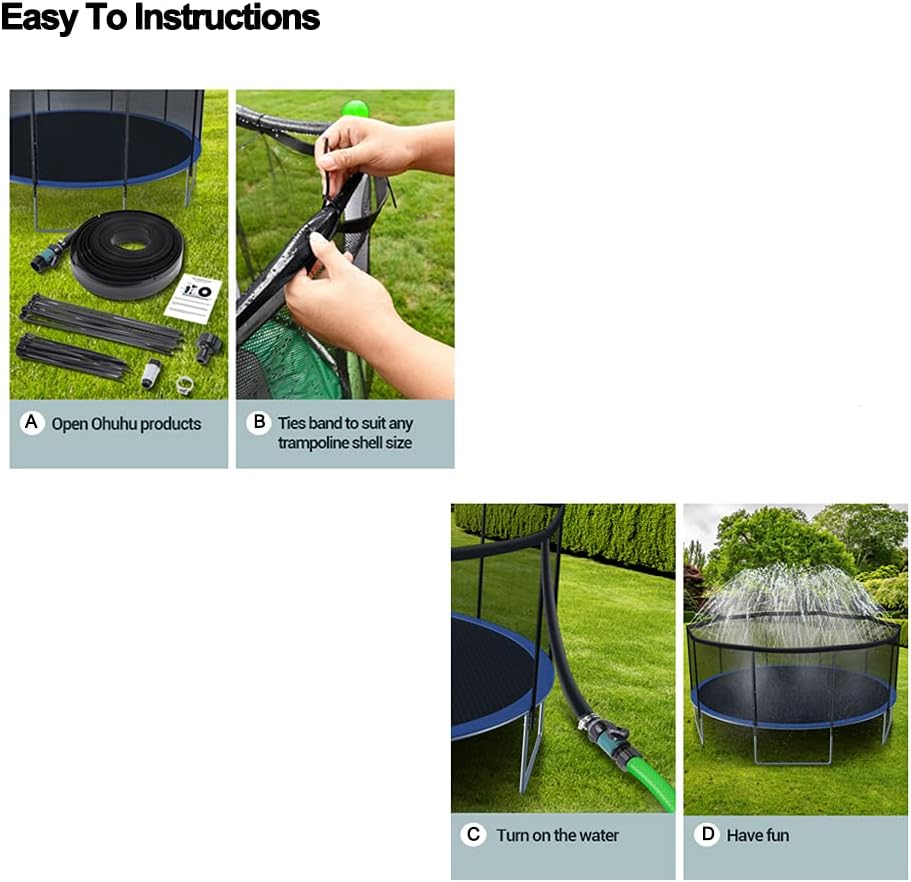 Easy To Instructions

A Open Ohuhu products

B Ties band to suit any trampoline shell size

C Turn on the water

D Have fun