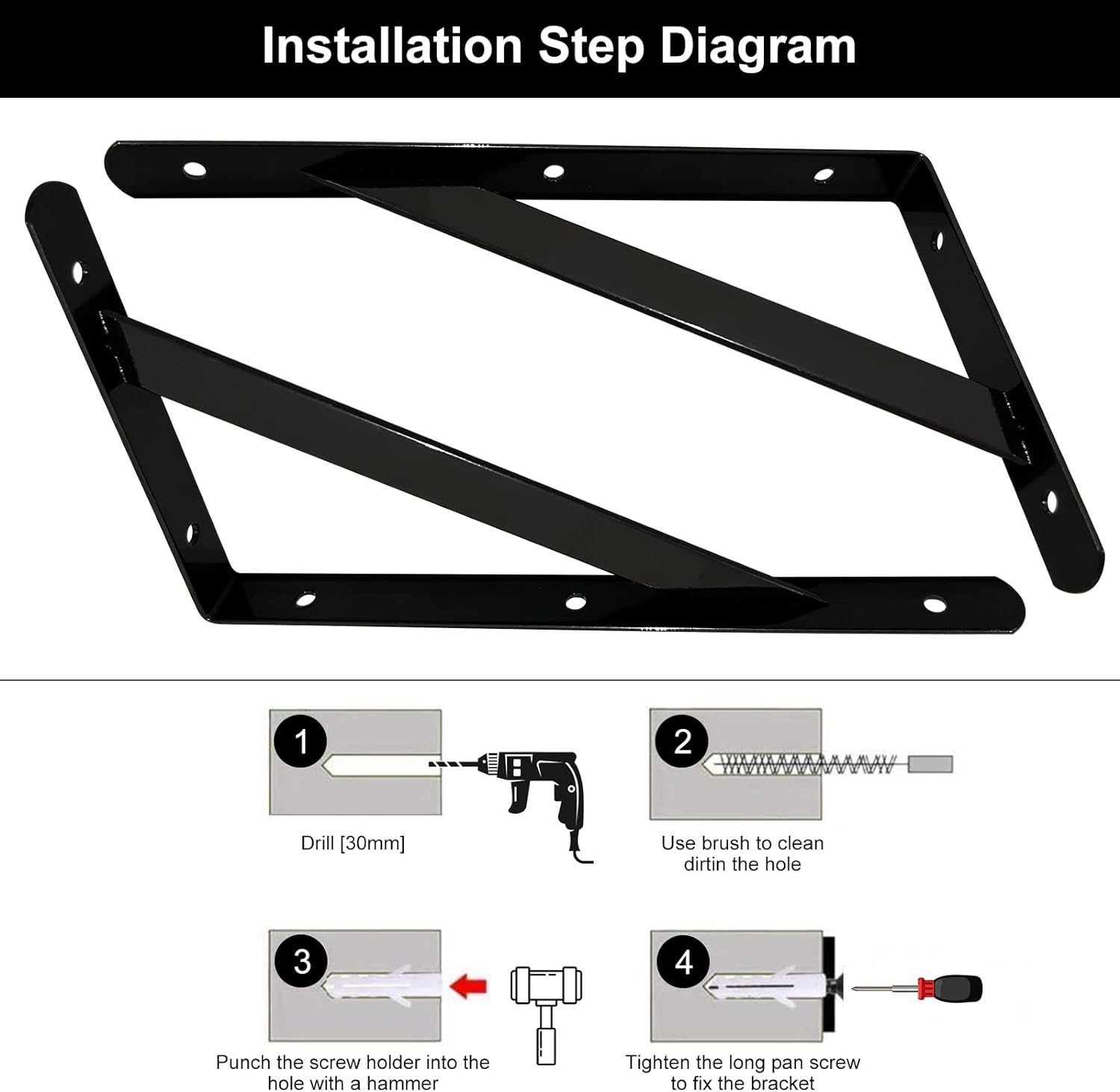 Installation Step Diagram

1

Drill [30mm]

2

Use brush to clean dirtin the hole

3

Punch the screw holder into the hole with a hammer

4

Tighten the long pan screw to fix the bracket