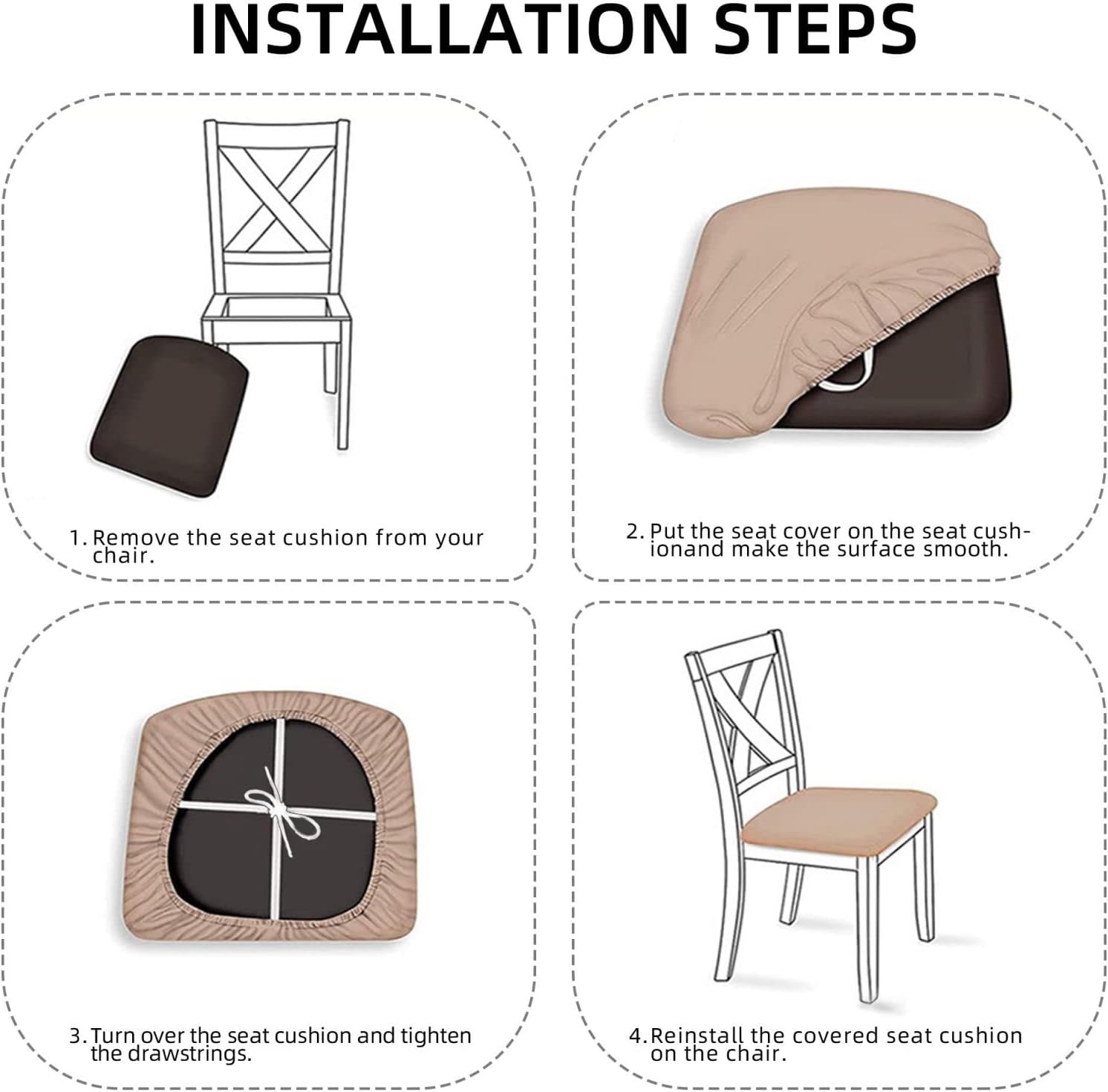 INSTALLATION STEPS

1. Remove the seat cushion from your chair.

2. Put the seat cover on the seat cushionand make the surface smooth.

3. Turn over the seat cushion and tighten the drawstrings.

4. Reinstall the covered seat cushion on the chair.