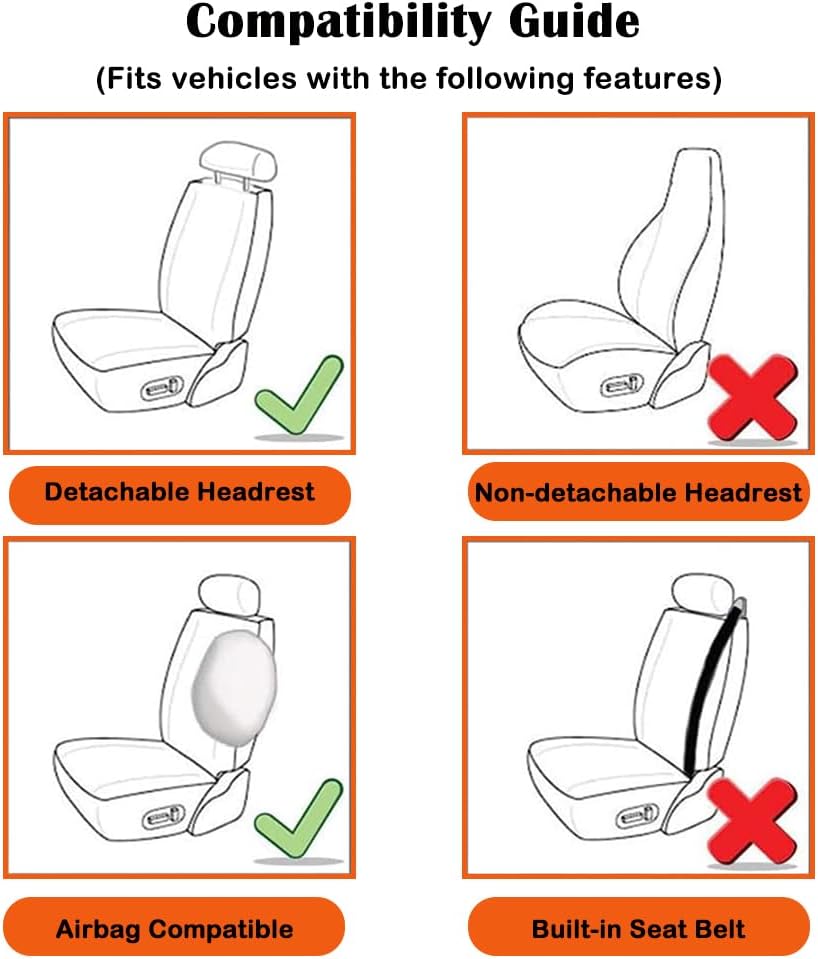 Compatibility Guide

(Fits vehicles with the following features)

Detachable Headrest

Non-detachable Headrest

Airbag Compatible

Built-in Seat Belt