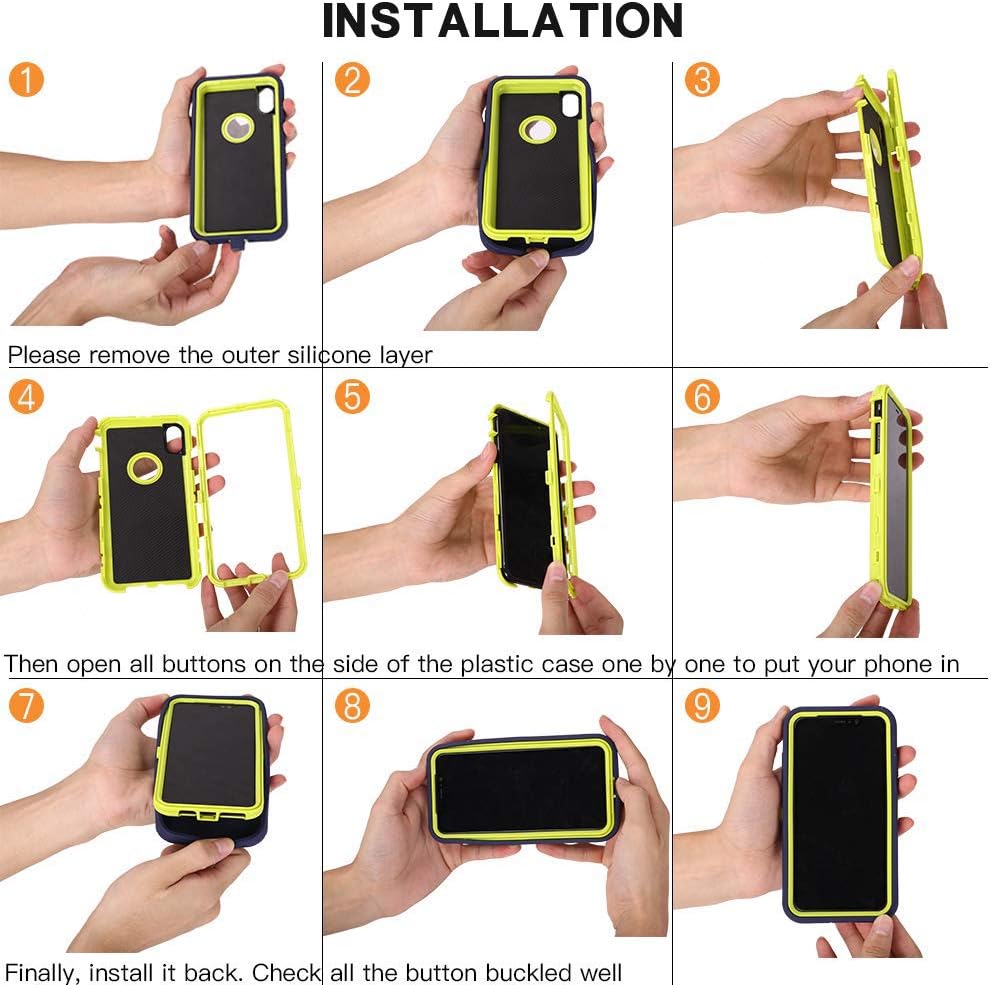 INSTALLATION

1

2

3

Please remove the outer silicone layer

4

5

6

Then open all buttons on the side of the plastic case one by one to put your phone in

7

8

9

Finally, install it back. Check all the button buckled well