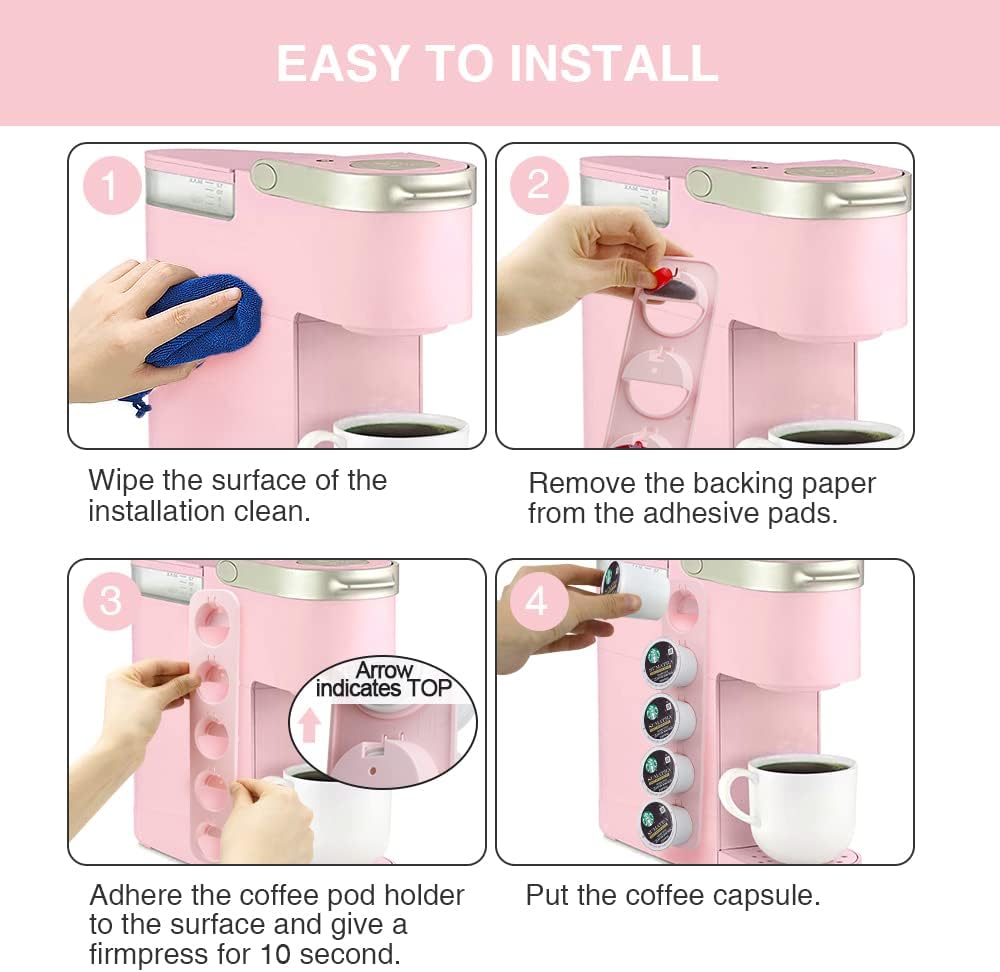 EASY TO INSTALL

1

Wipe the surface of the installation clean.

2

Remove the backing paper from the adhesive pads.

3

Arrow indicates TOP

Adhere the coffee pod holder to the surface and give a firmpress for 10 second.

4

Put the coffee capsule.