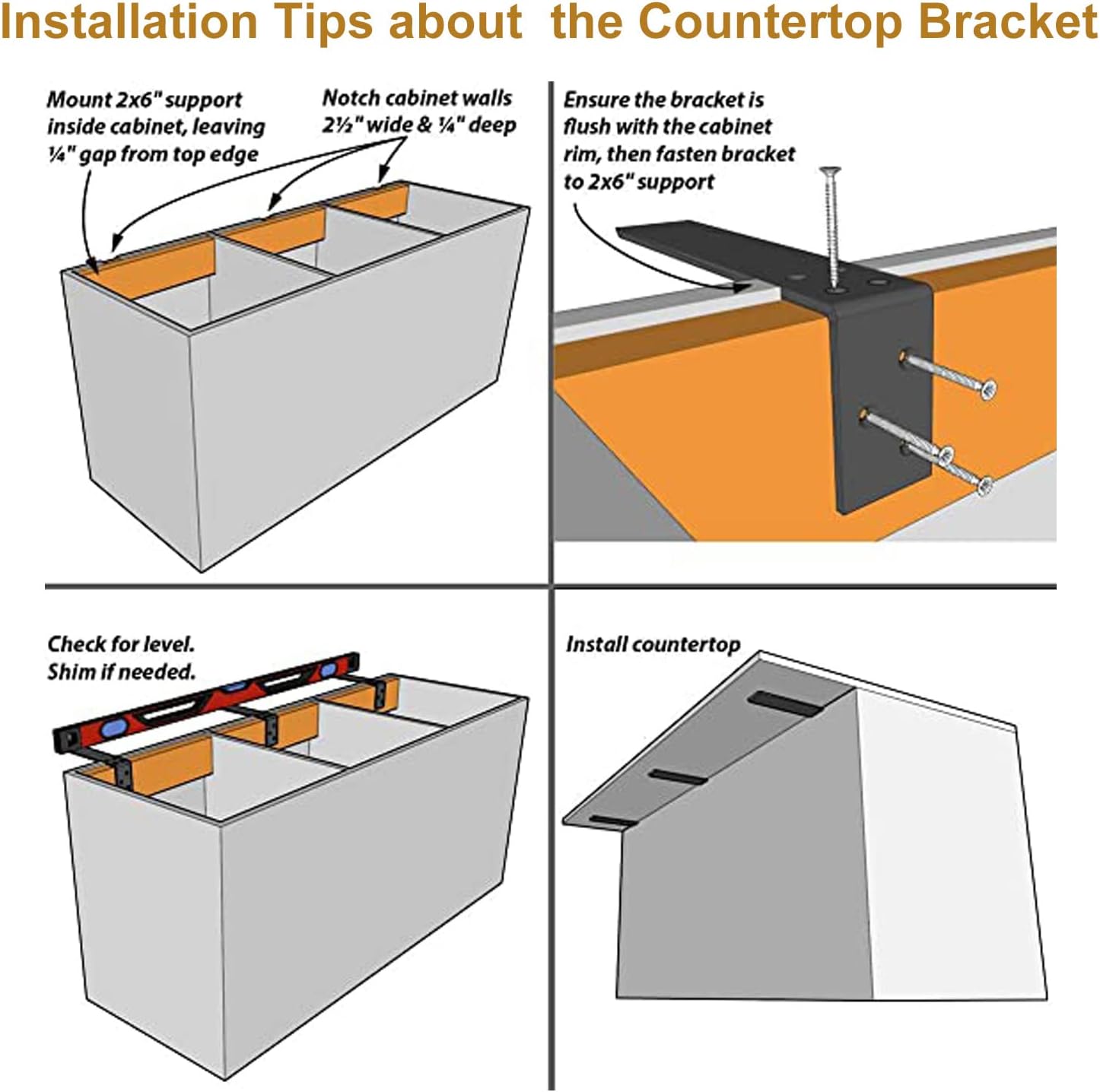 Installation Tips about the Countertop Bracket

Mount 2x6" support inside cabinet, leaving ¼" gap from top edge

Notch cabinet walls 2½" wide & ¼" deep

Ensure the bracket is flush with the cabinet rim, then fasten bracket to 2x6" support

Check for level. Shim if needed.

Install countertop