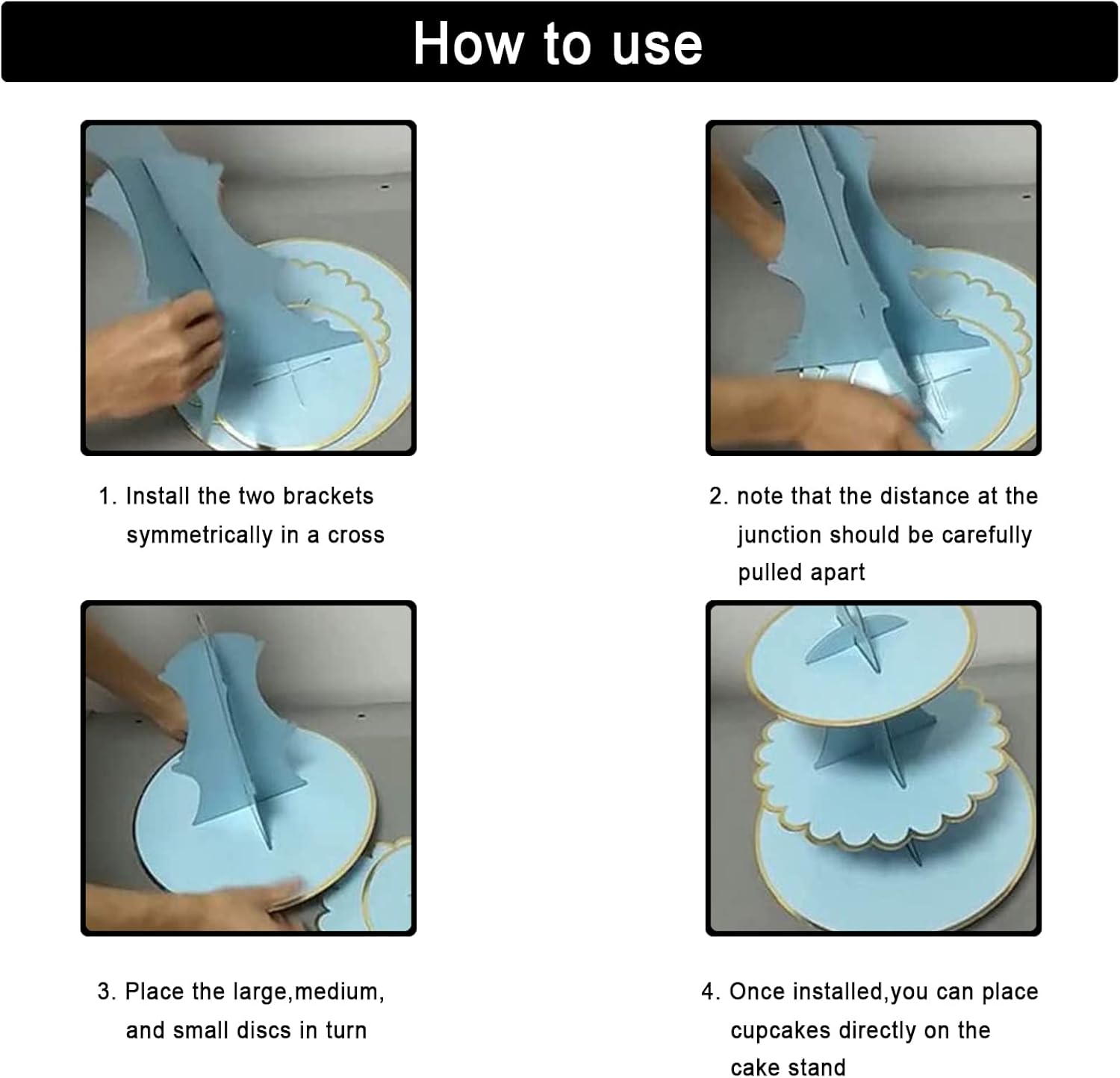 How to use

1. Install the two brackets symmetrically in a cross

2. note that the distance at the junction should be carefully pulled apart

3. Place the large,medium, and small discs in turn

4. Once installed,you can place cupcakes directly on the cake stand