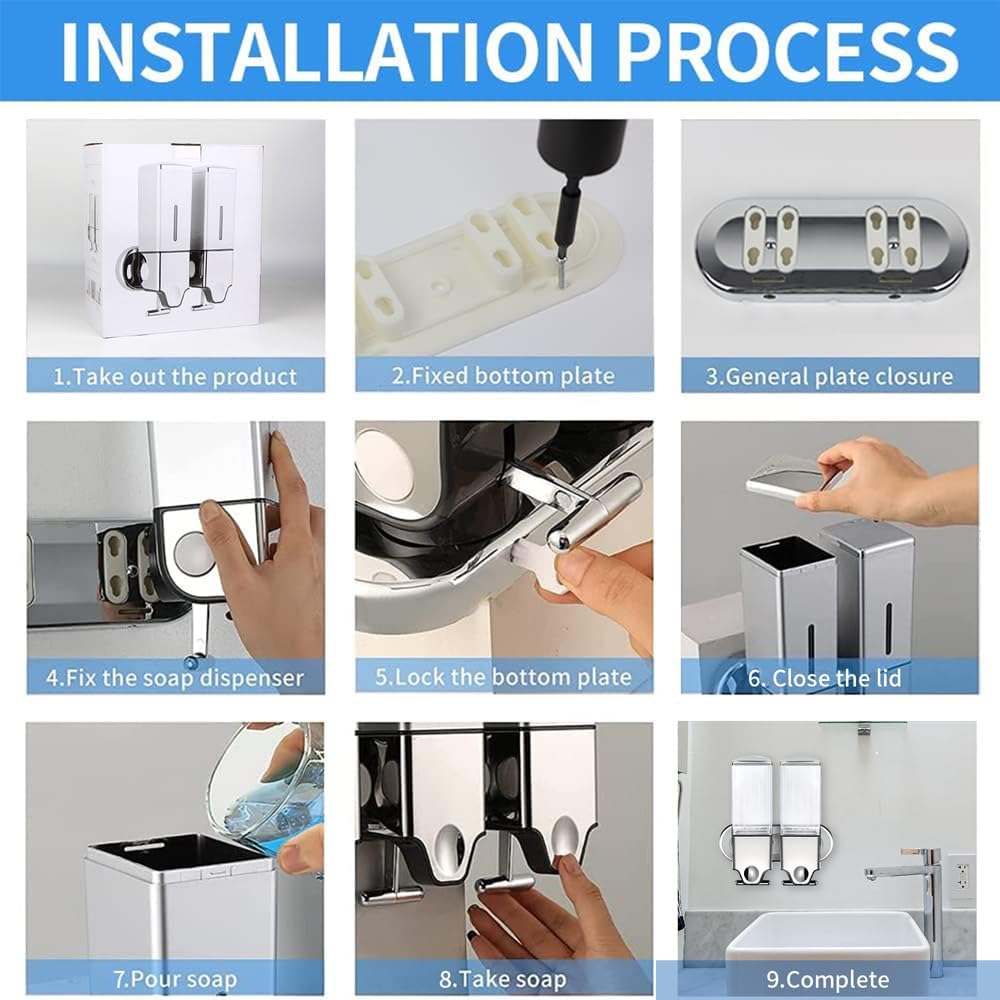 INSTALLATION PROCESS

1.Take out the product

2.Fixed bottom plate

3.General plate closure

4.Fix the soap dispenser

5.Lock the bottom plate

6. Close the lid

7.Pour soap

8.Take soap

9.Complete