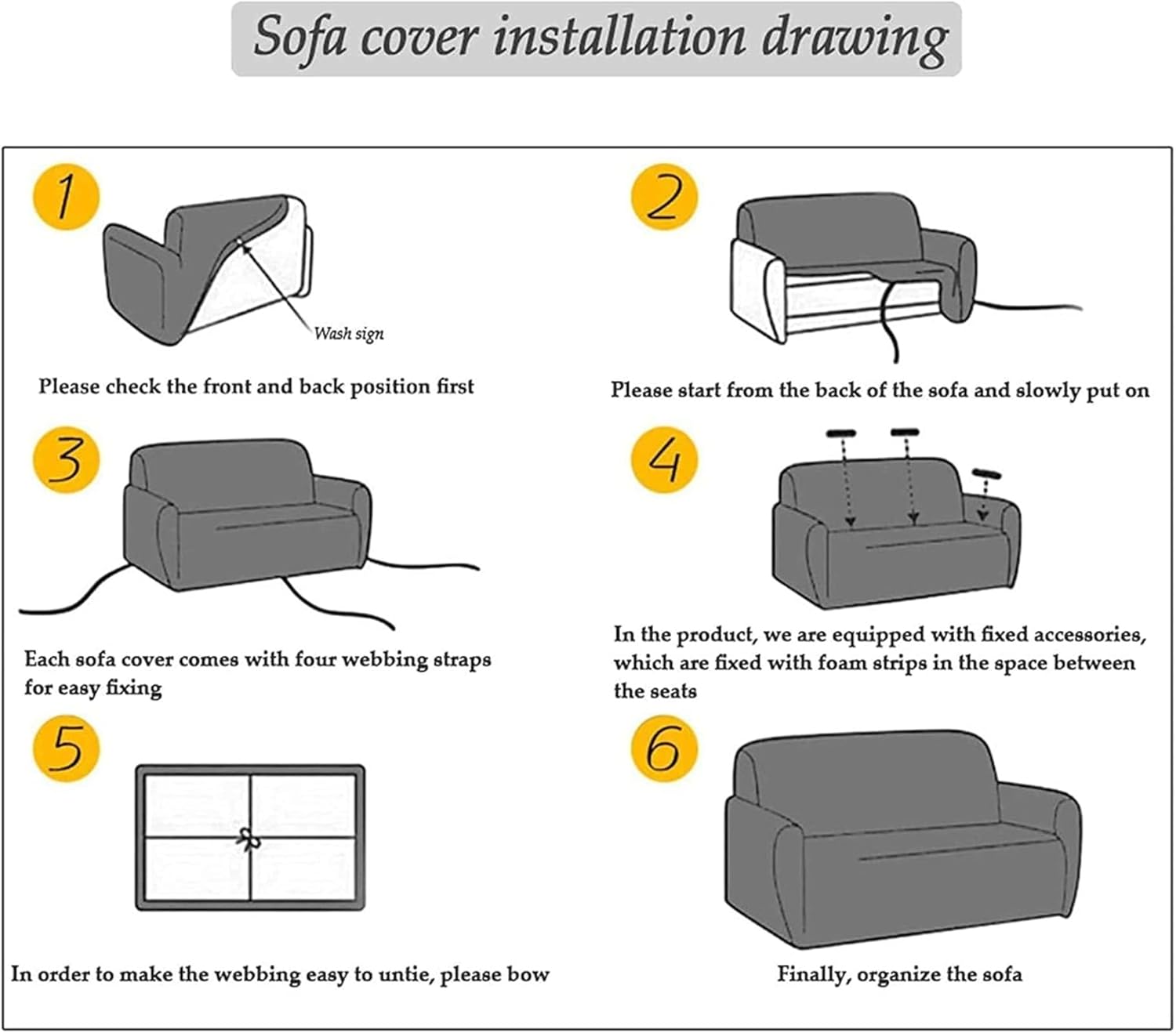 Sofa cover installation drawing

1

Wash sign

Please check the front and back position first

2

Please start from the back of the sofa and slowly put on

3

Each sofa cover comes with four webbing straps for easy fixing

4

In the product, we are equipped with fixed accessories, which are fixed with foam strips in the space between the seats

5

In order to make the webbing easy to untie, please bow

6

Finally, organize the sofa