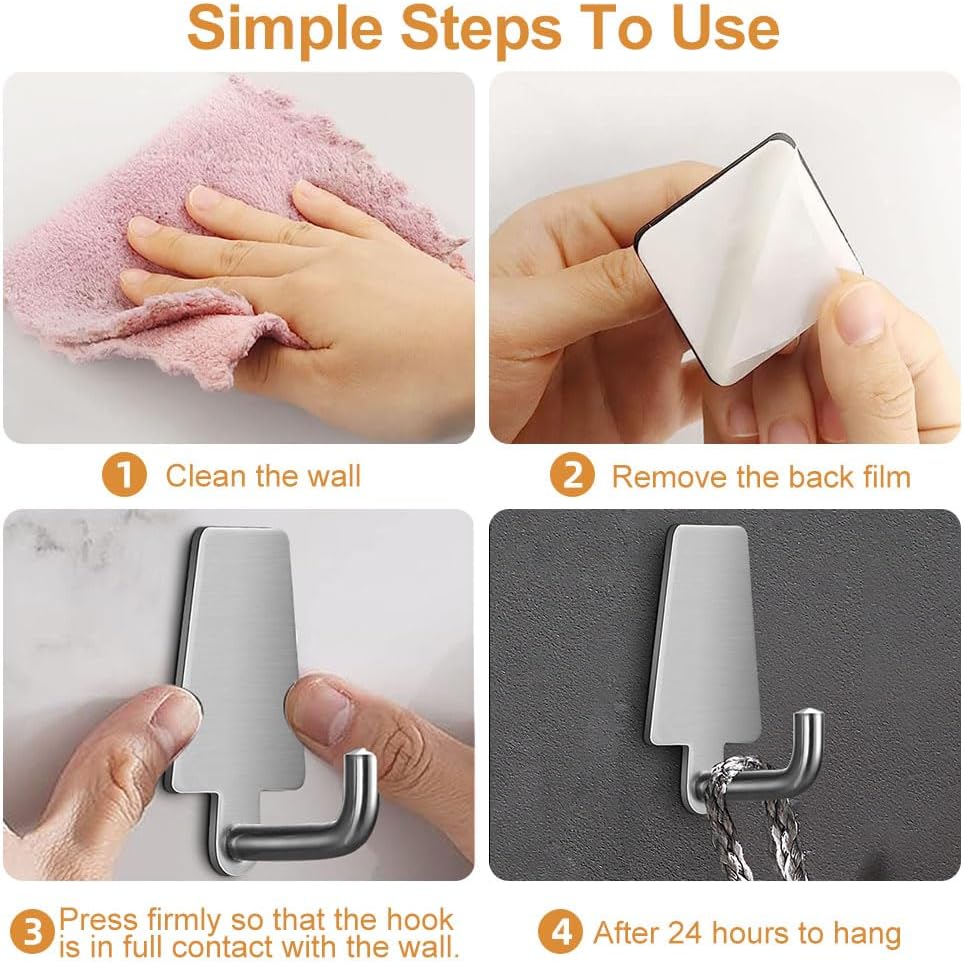 Simple Steps To Use

1 Clean the wall

2 Remove the back film

3 Press firmly so that the hook is in full contact with the wall.

4 After 24 hours to hang