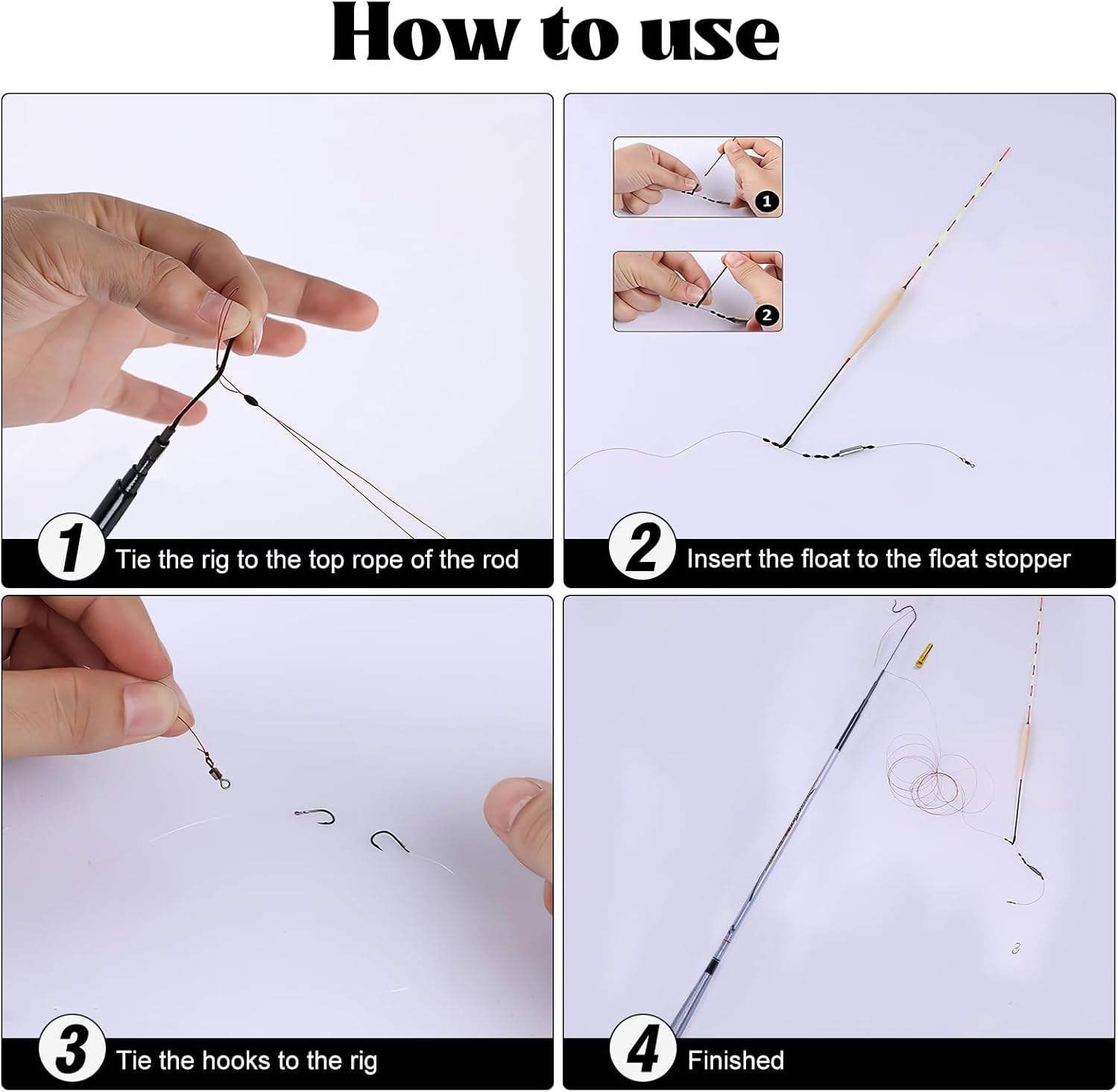 How to use

1 Tie the rig to the top rope of the rod

1

2

2 Insert the float to the float stopper

3 Tie the hooks to the rig

4 Finished