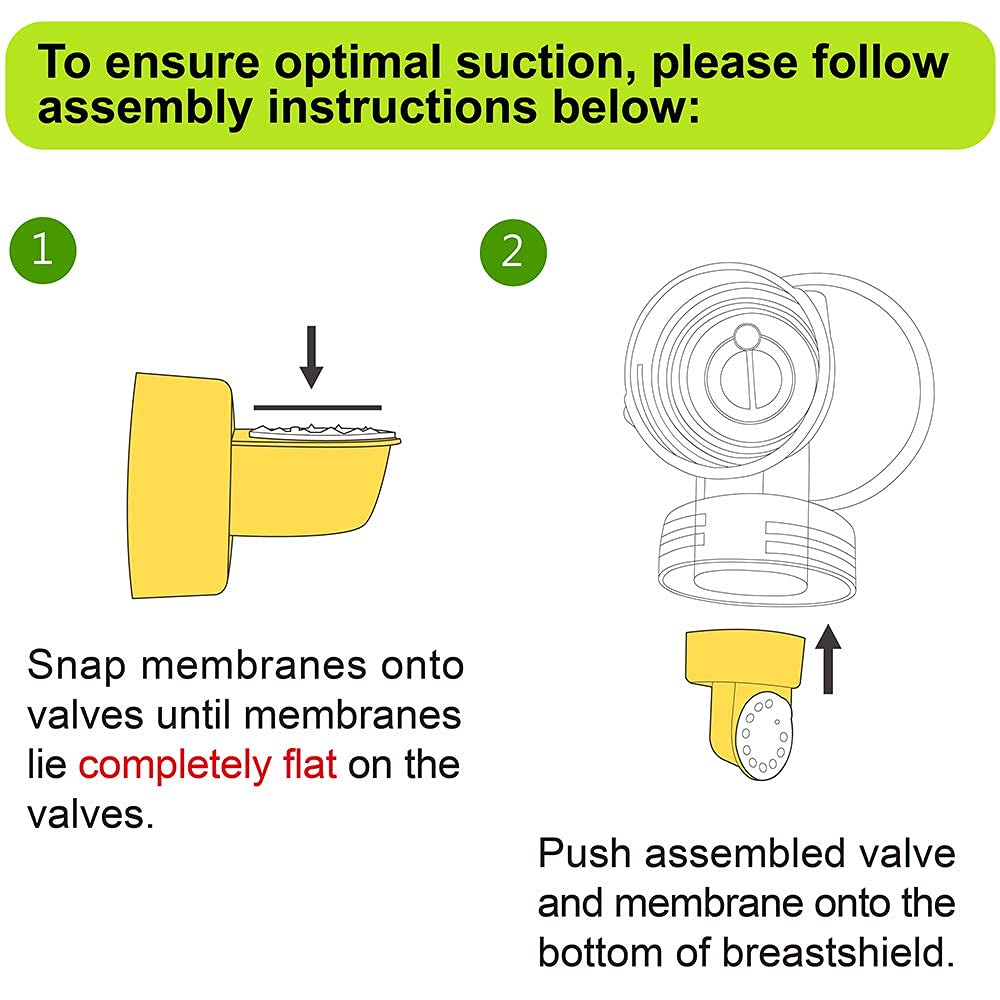 To ensure optimal suction, please follow assembly instructions below:

1

Snap membranes onto valves until membranes lie completely flat on the valves.

2

Push assembled valve and membrane onto the bottom of breastshield.