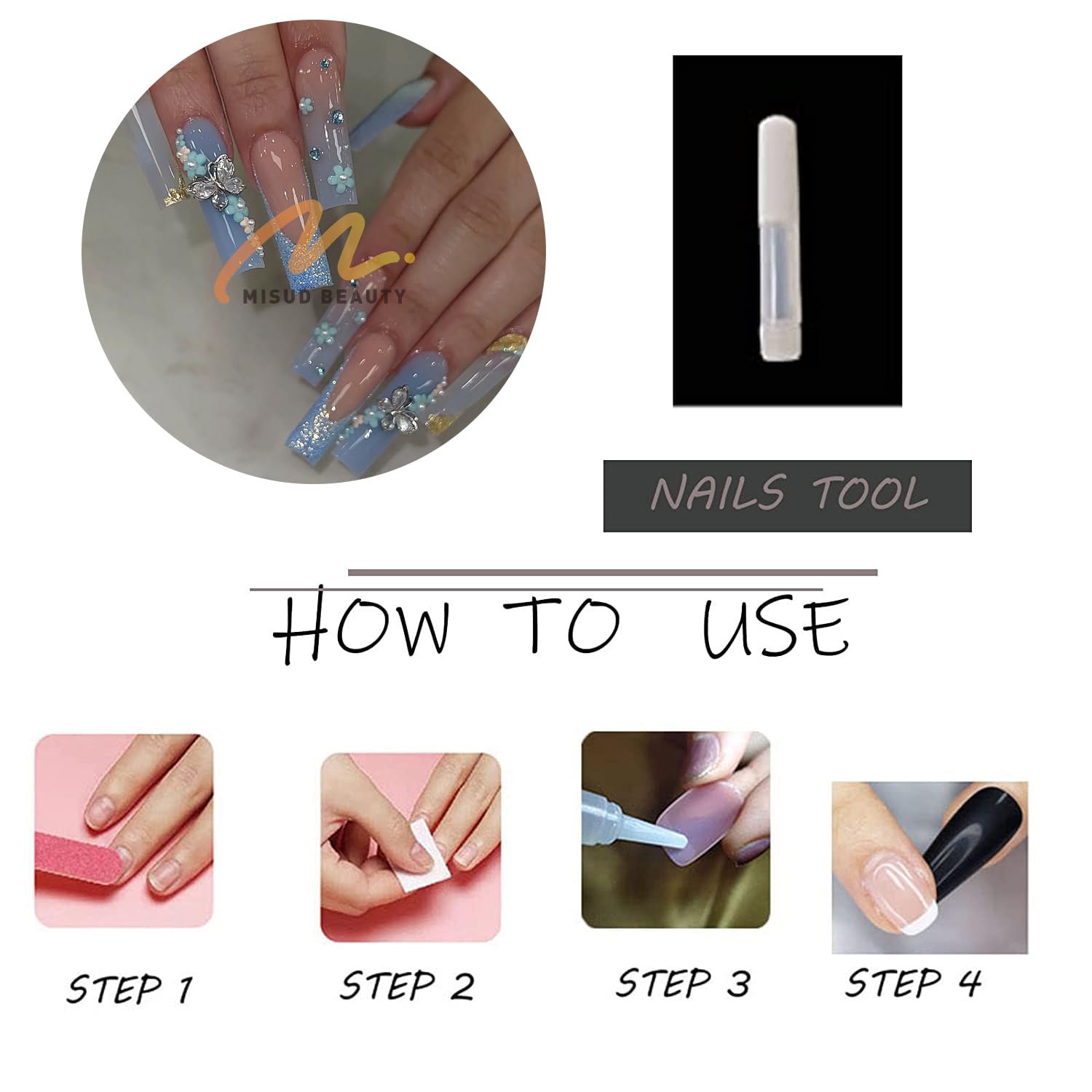 MISUD BEAUTY

NAILS TOOL

HOW TO USE

STEP 1

STEP 2

STEP 3

STEP 4