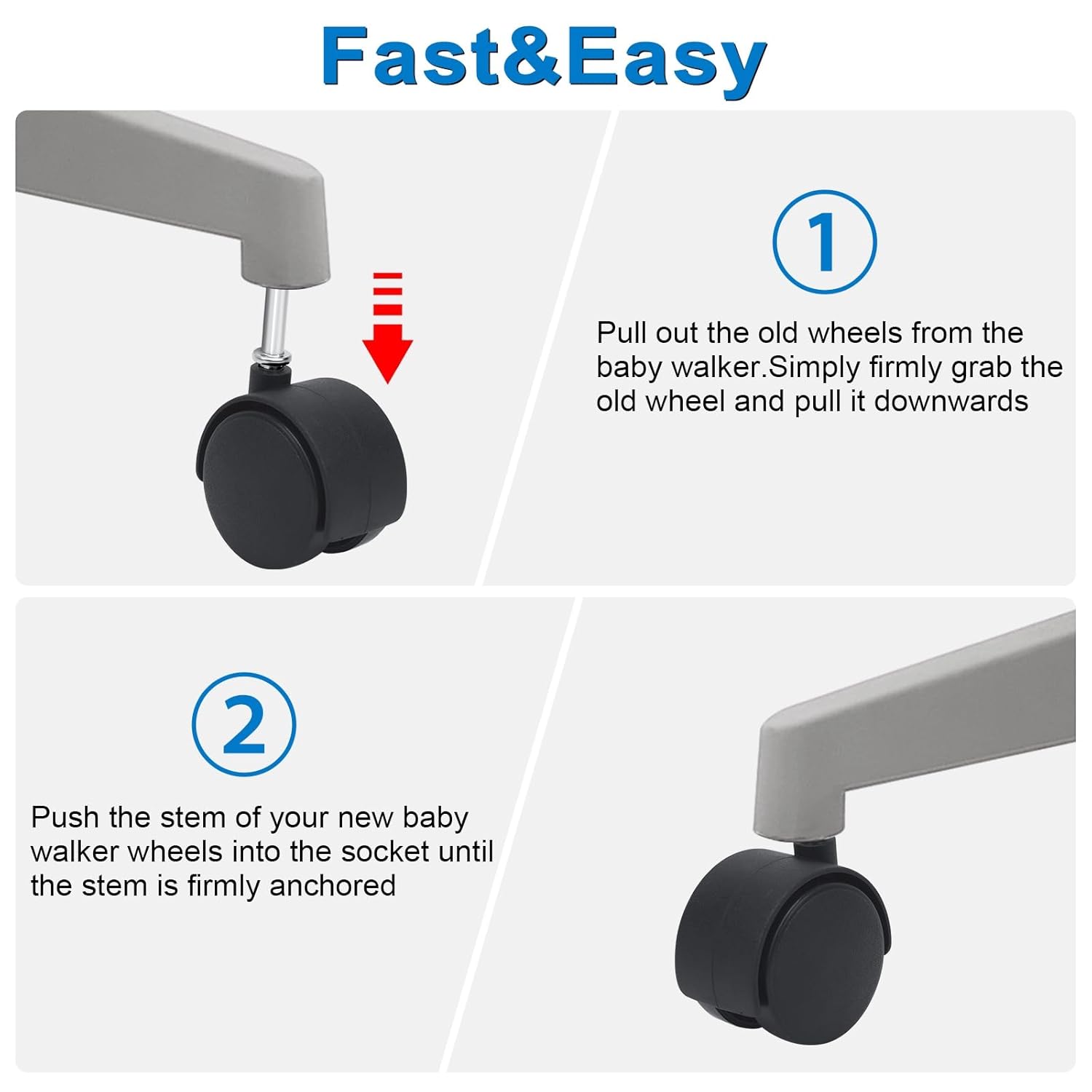 Fast&Easy

1

Pull out the old wheels from the baby walker.Simply firmly grab the old wheel and pull it downwards

2

Push the stem of your new baby walker wheels into the socket until the stem is firmly anchored